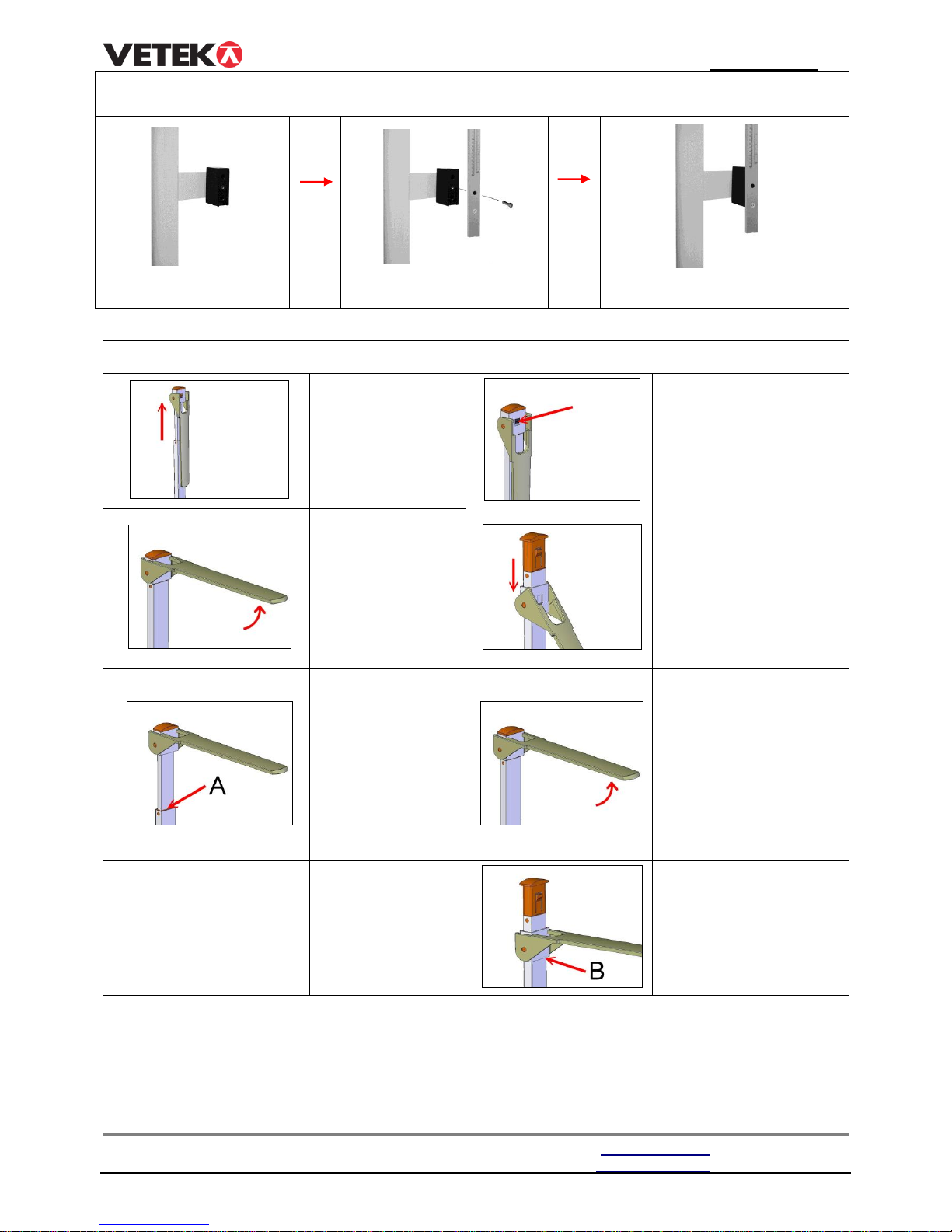 VETEK

A

B