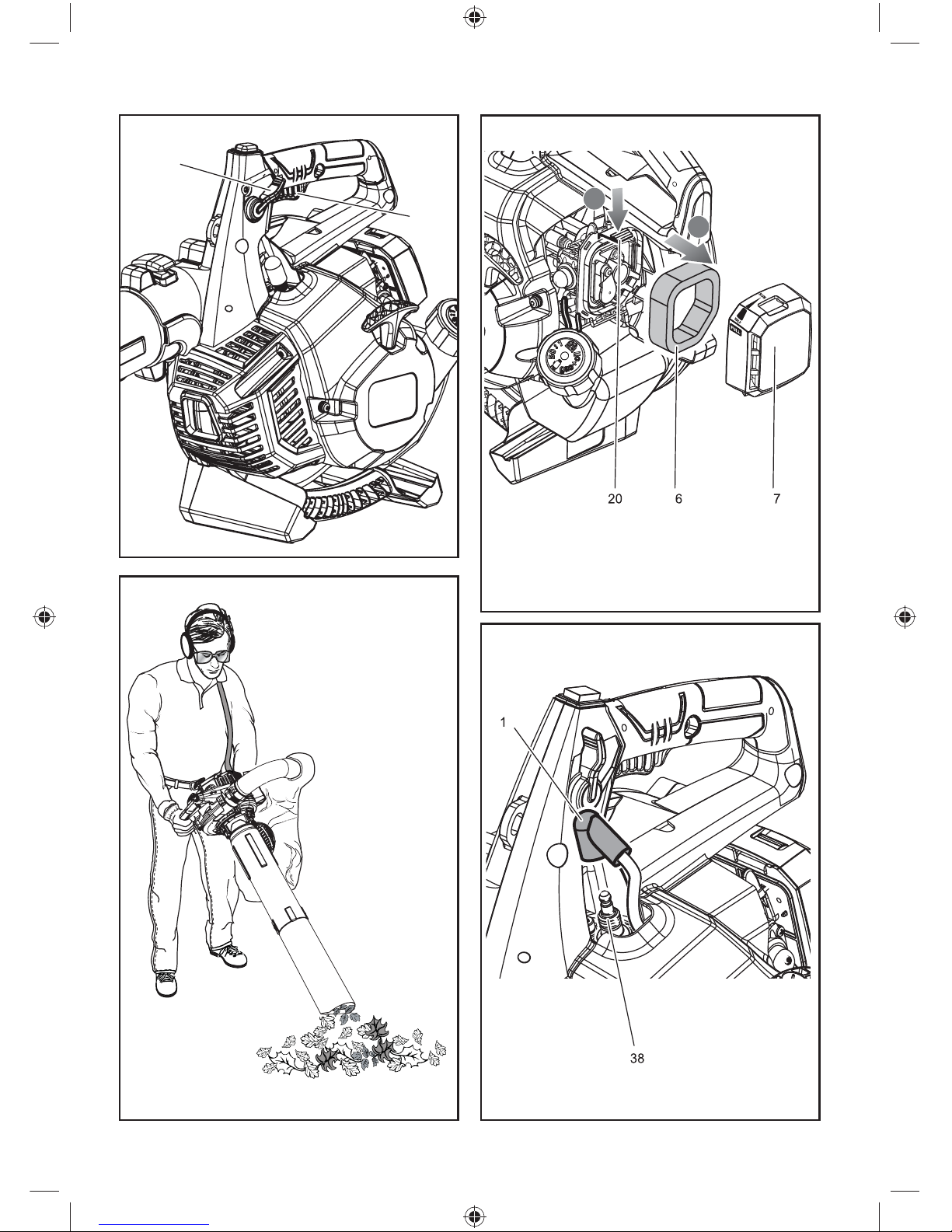 20 6 7

1

38