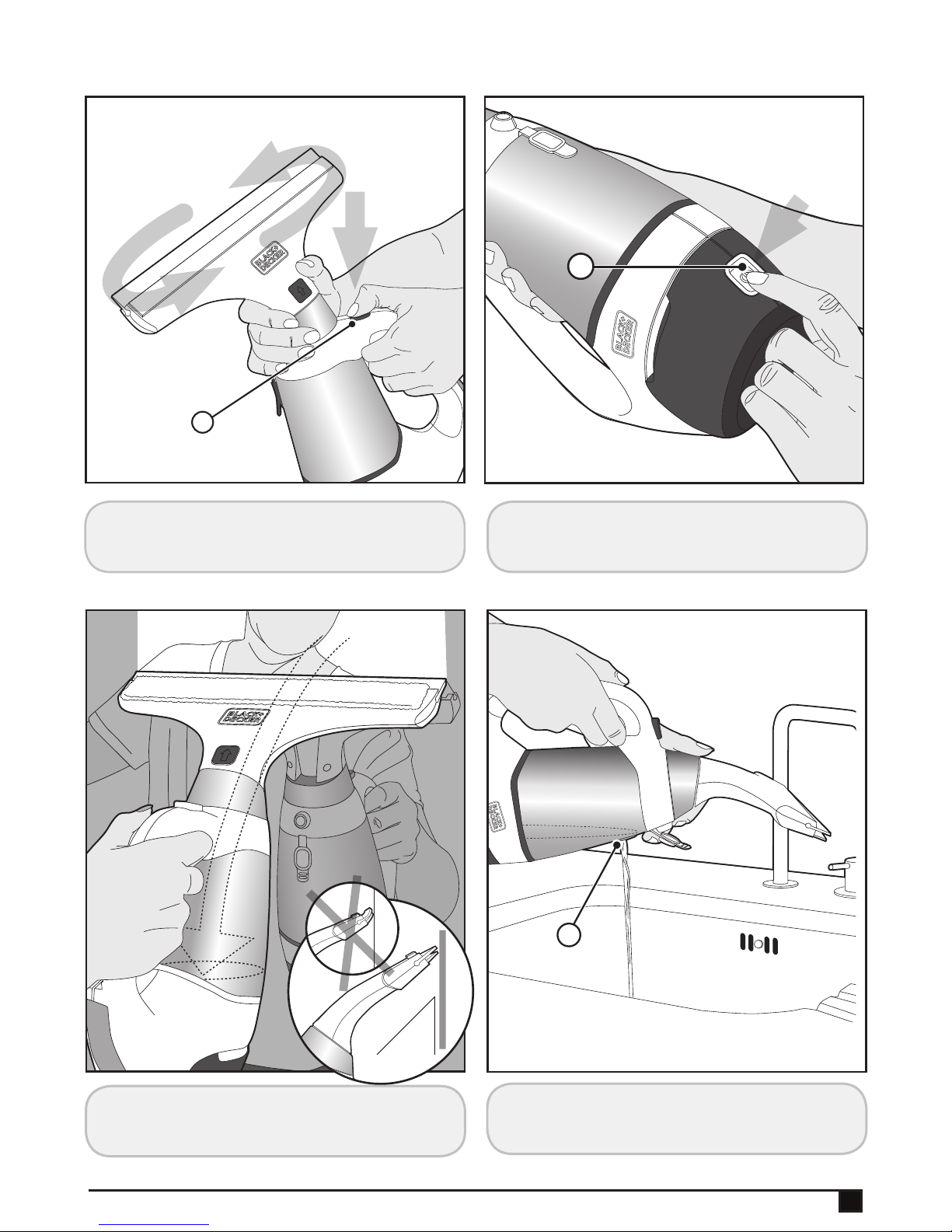 BLACK+DECKER

BLACK+DECKER

BLACK+DECKER

BLACK+DECKER