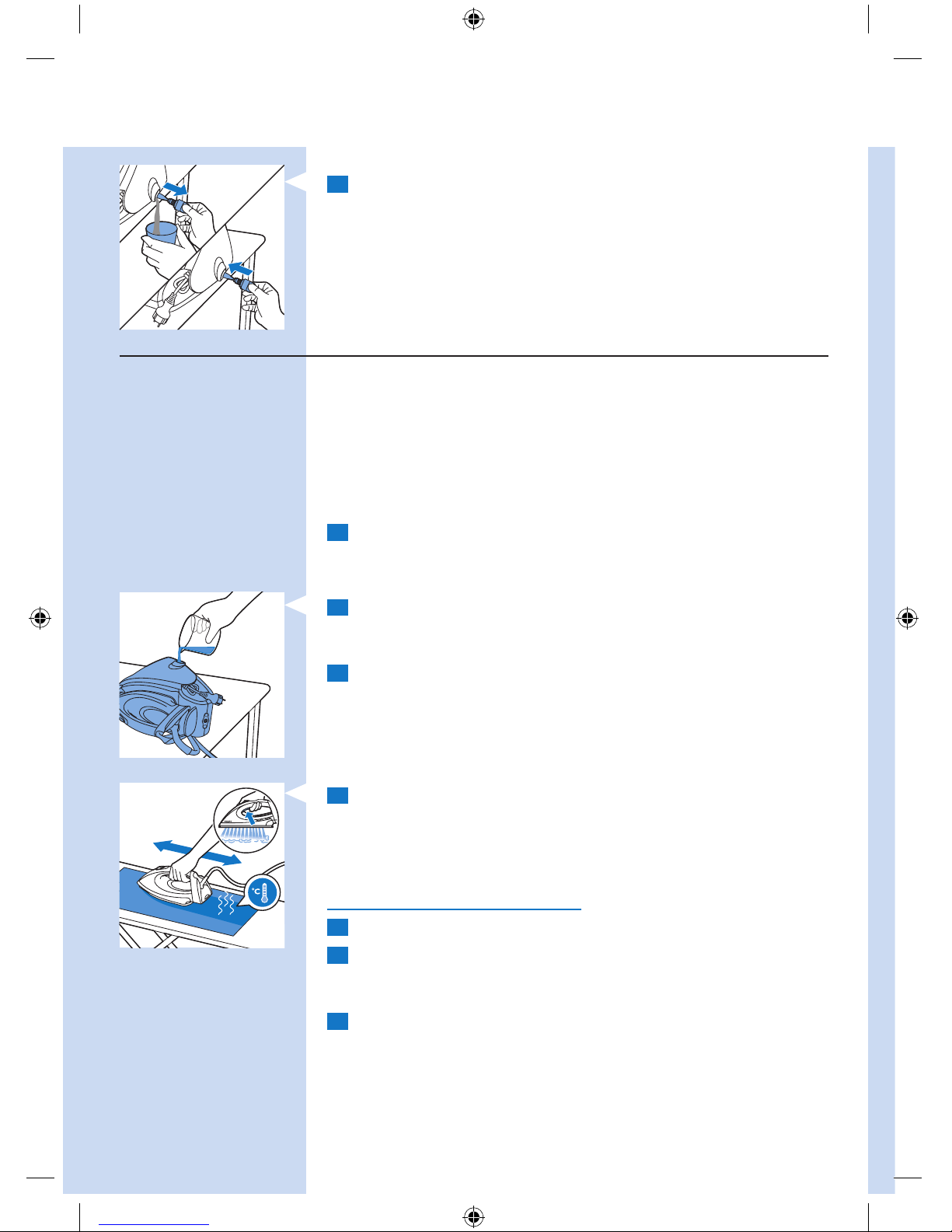 °C