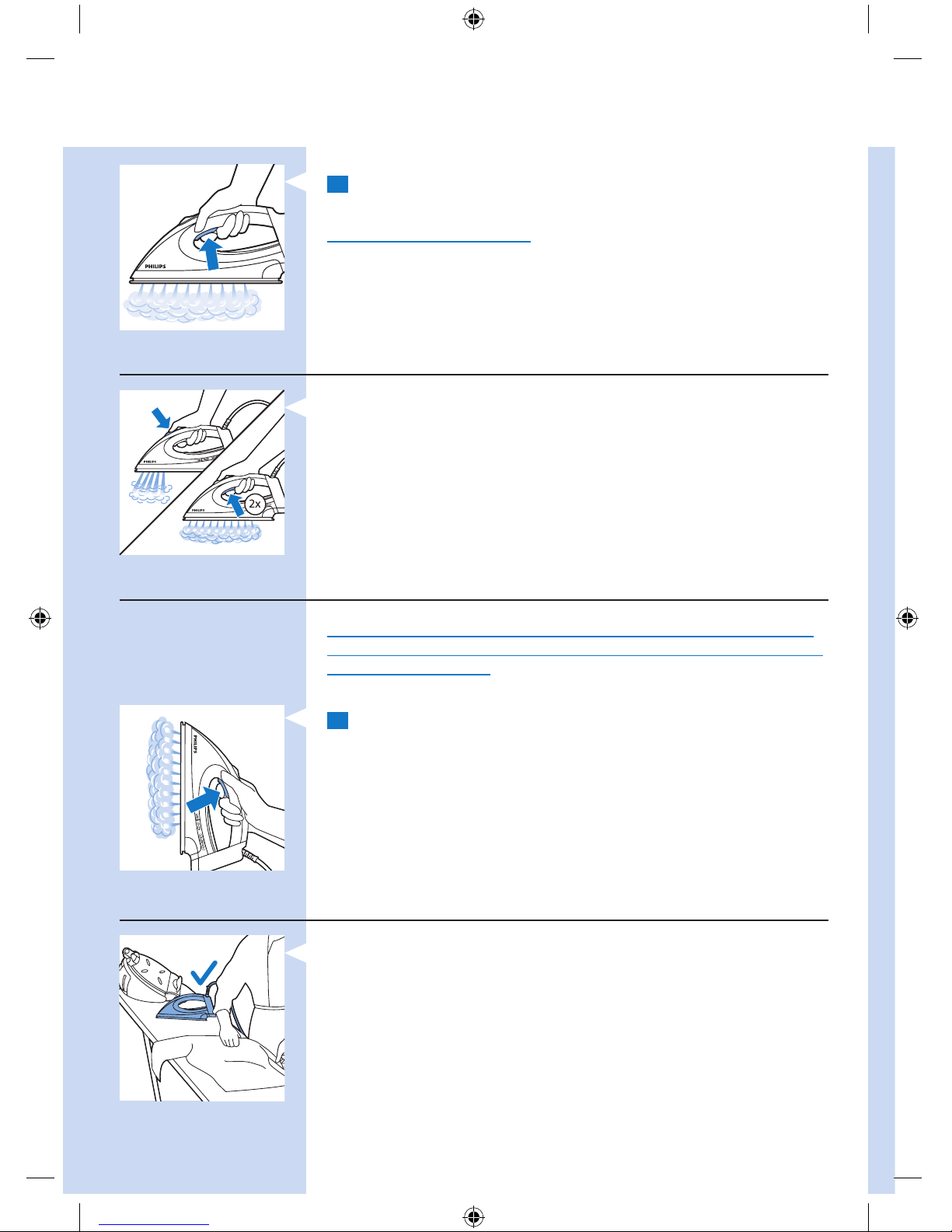 PHILIPS

PHILIPS

PHILIPS

2x

PHILIPS