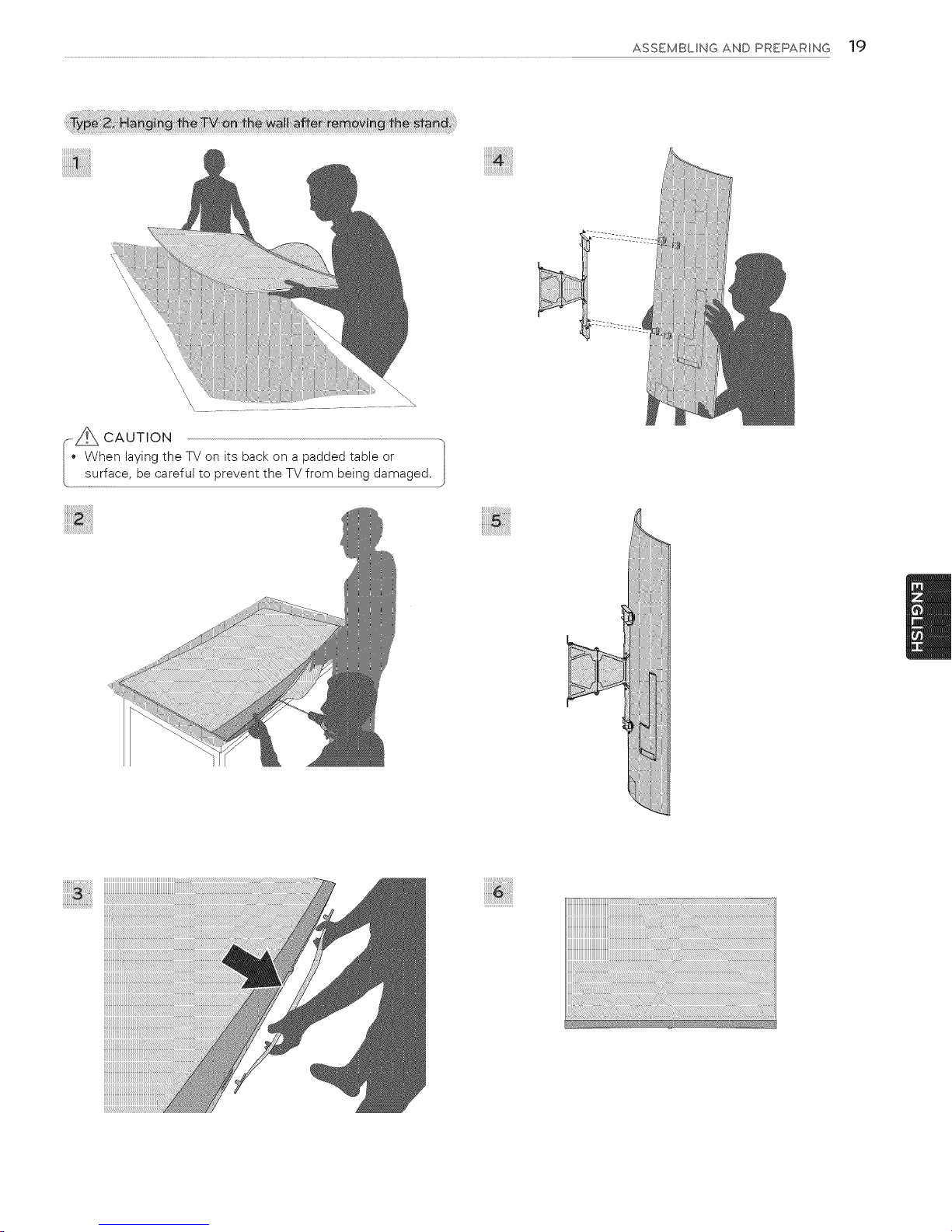 ASSEMBLING AND PREPARING 19

Type 2. Hanging the TV on the wall after removing the stand.

1

CAUTION
• When laying the TV on its back on a padded table or surface, be careful to prevent the TV from being damaged.

2

3

4

5

6

ENGLISH