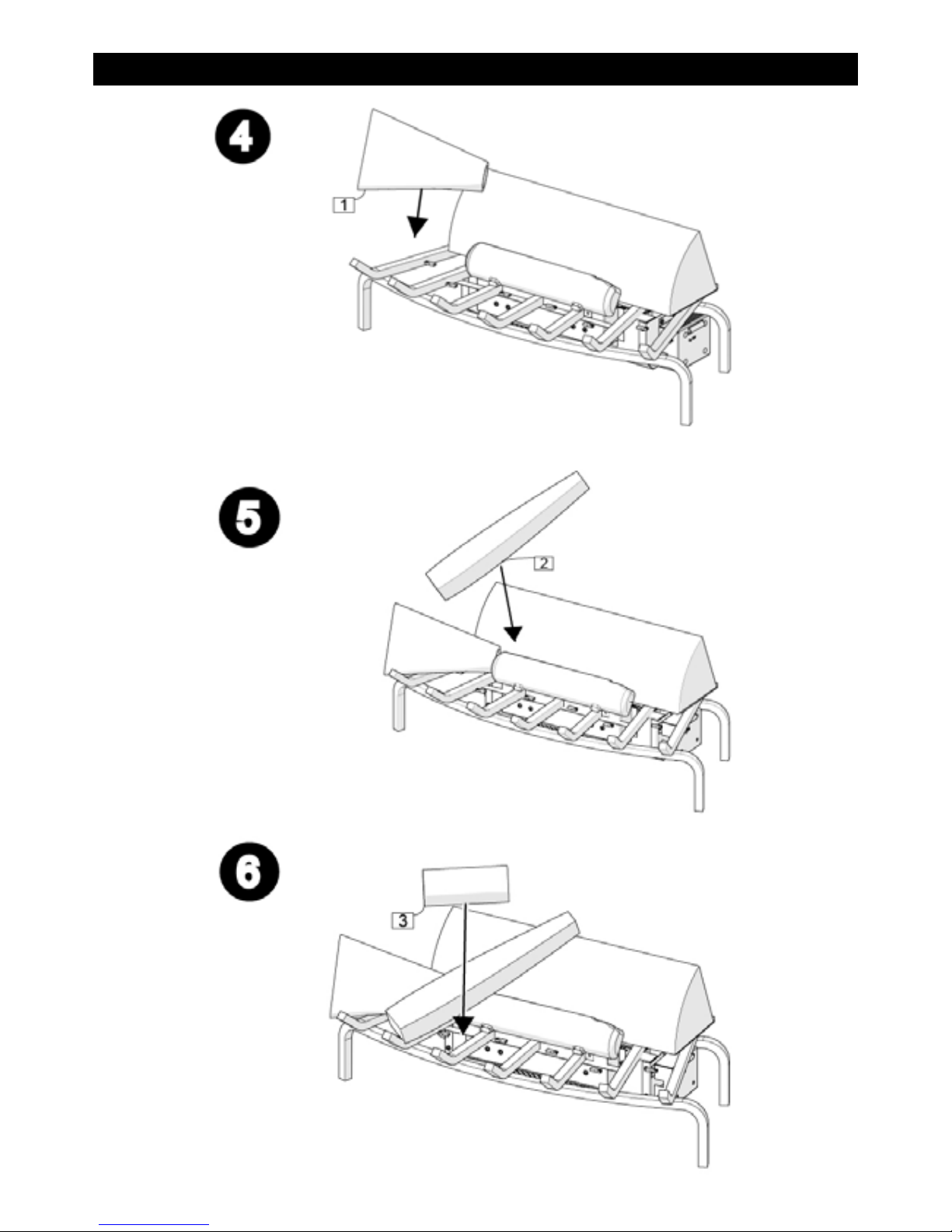 4

1

5

2

6

3