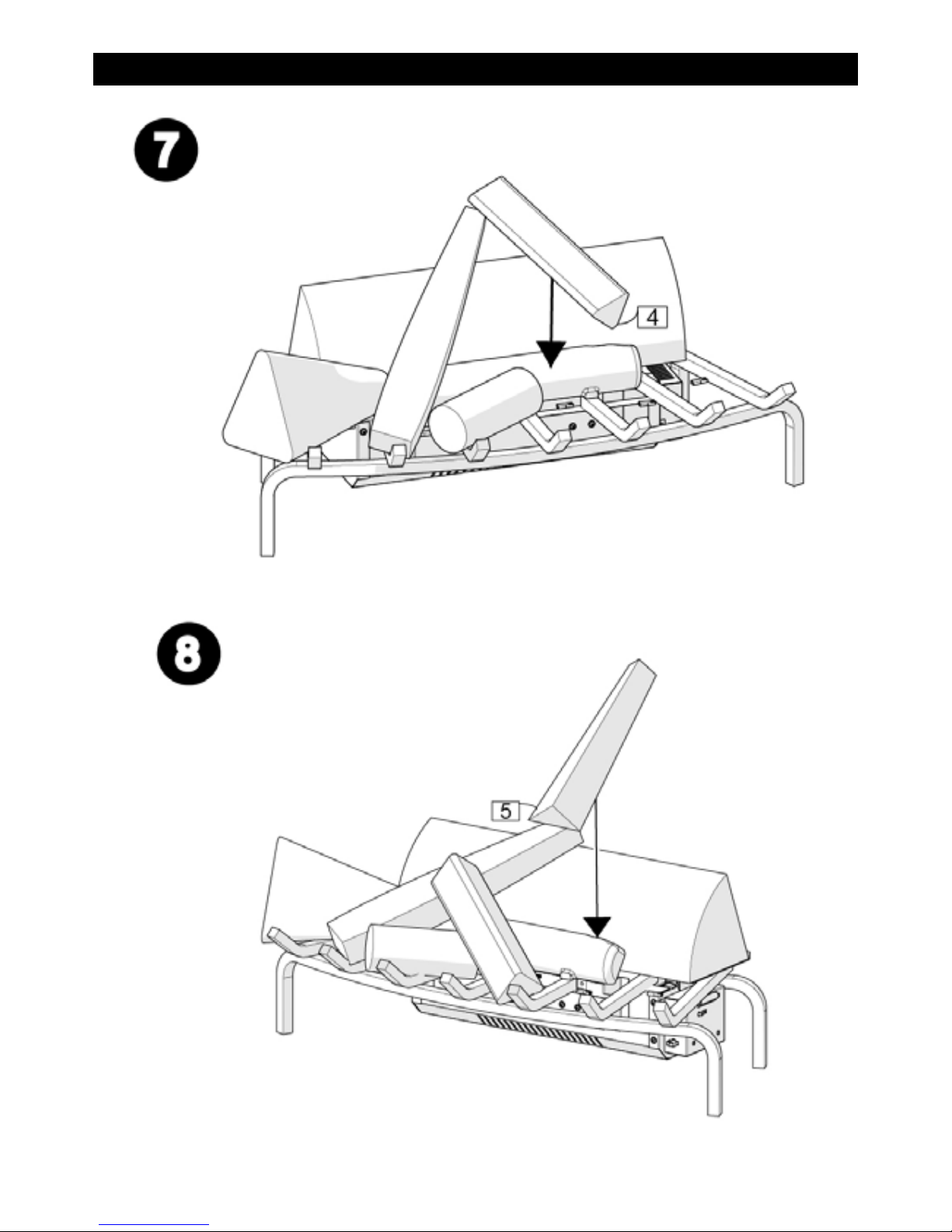 7

4

8

5