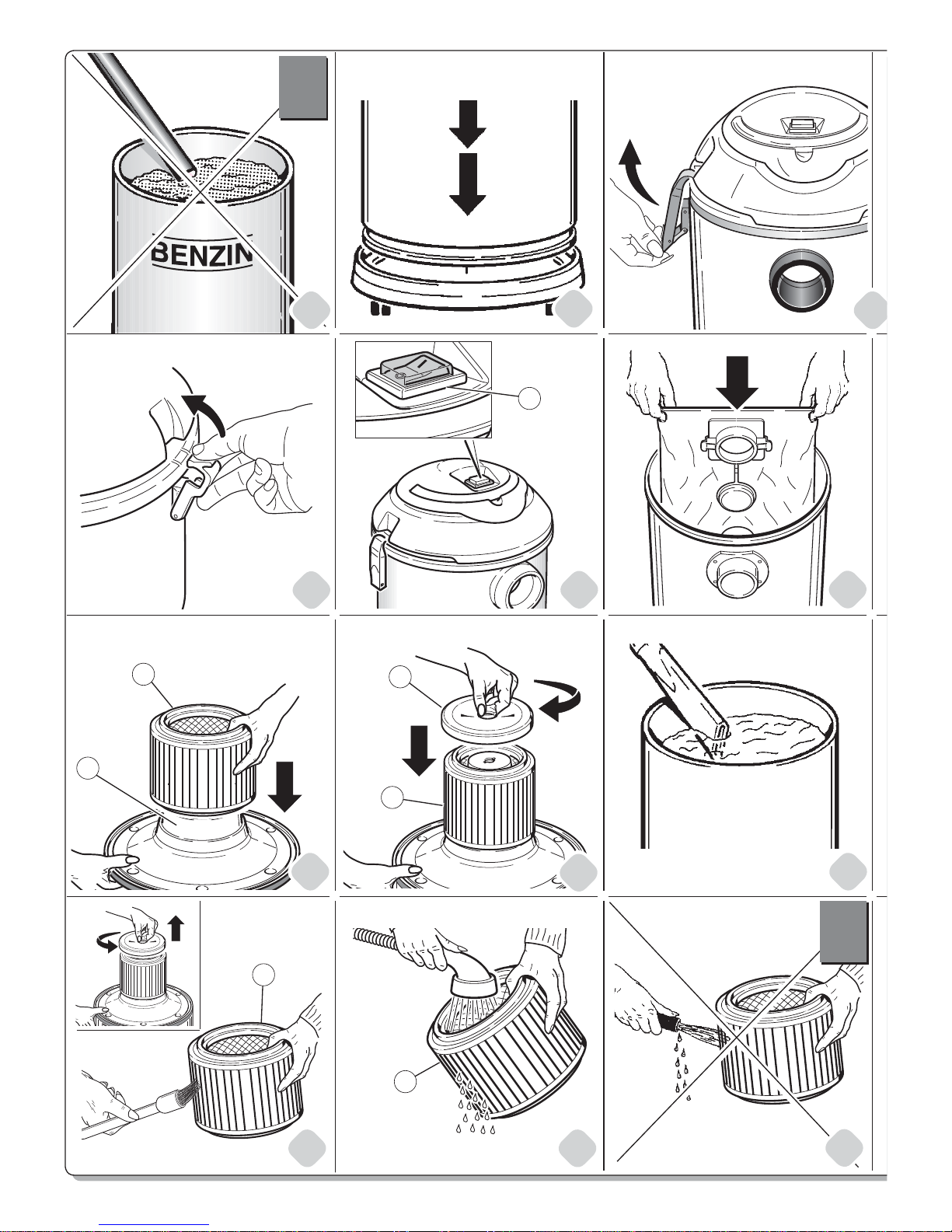 BENZIN