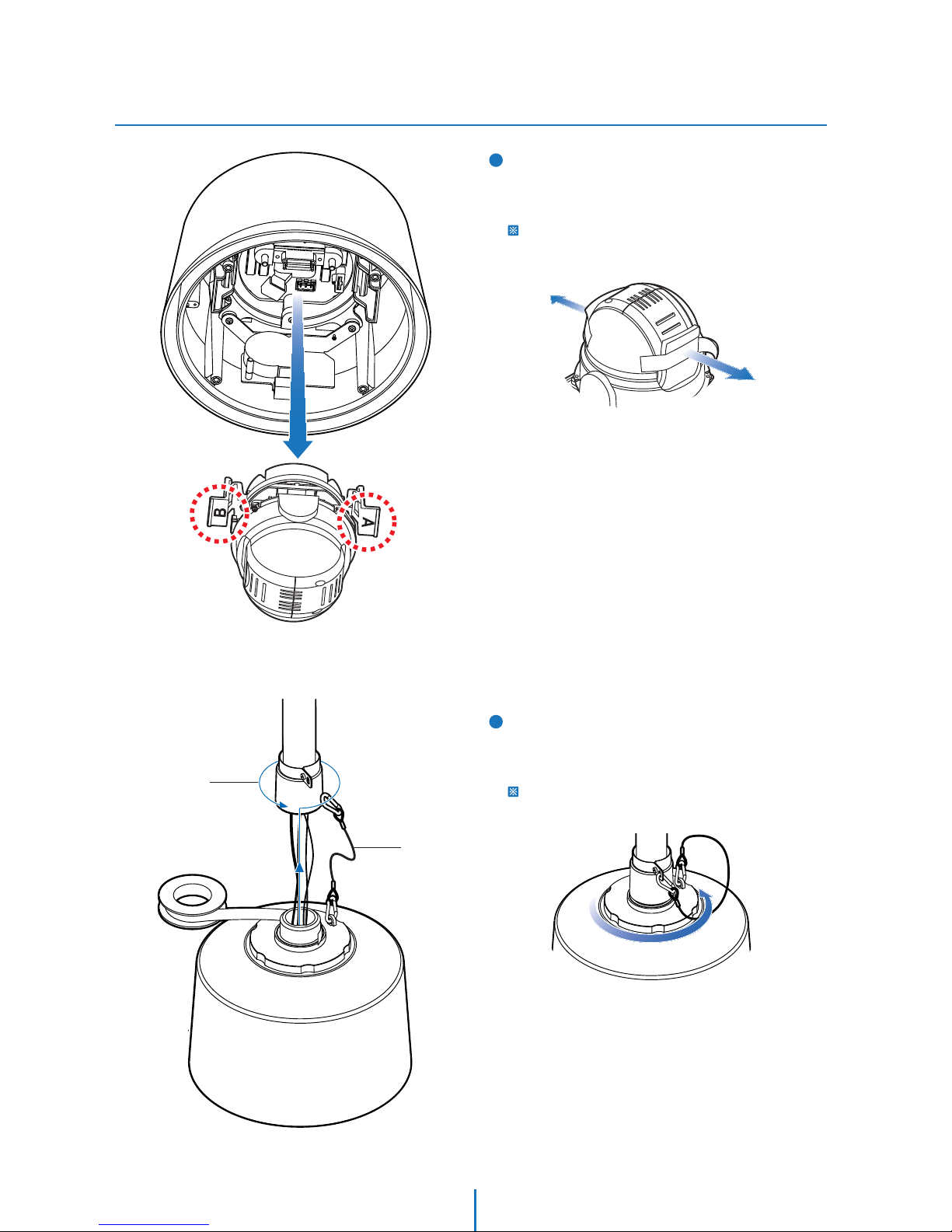 B

A

※

※