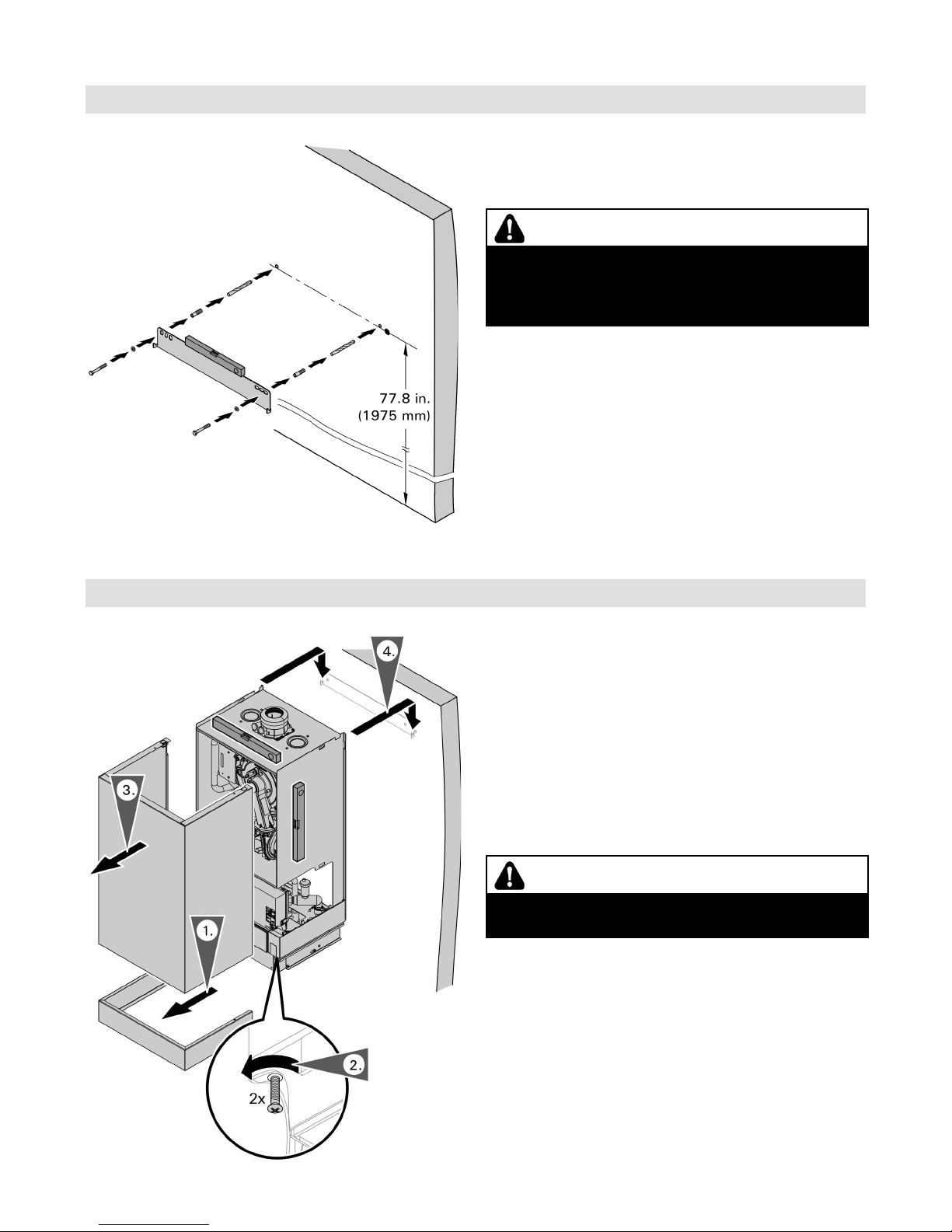 77.8 in.
(1975 mm)

4.

3.

1.

2.

2x