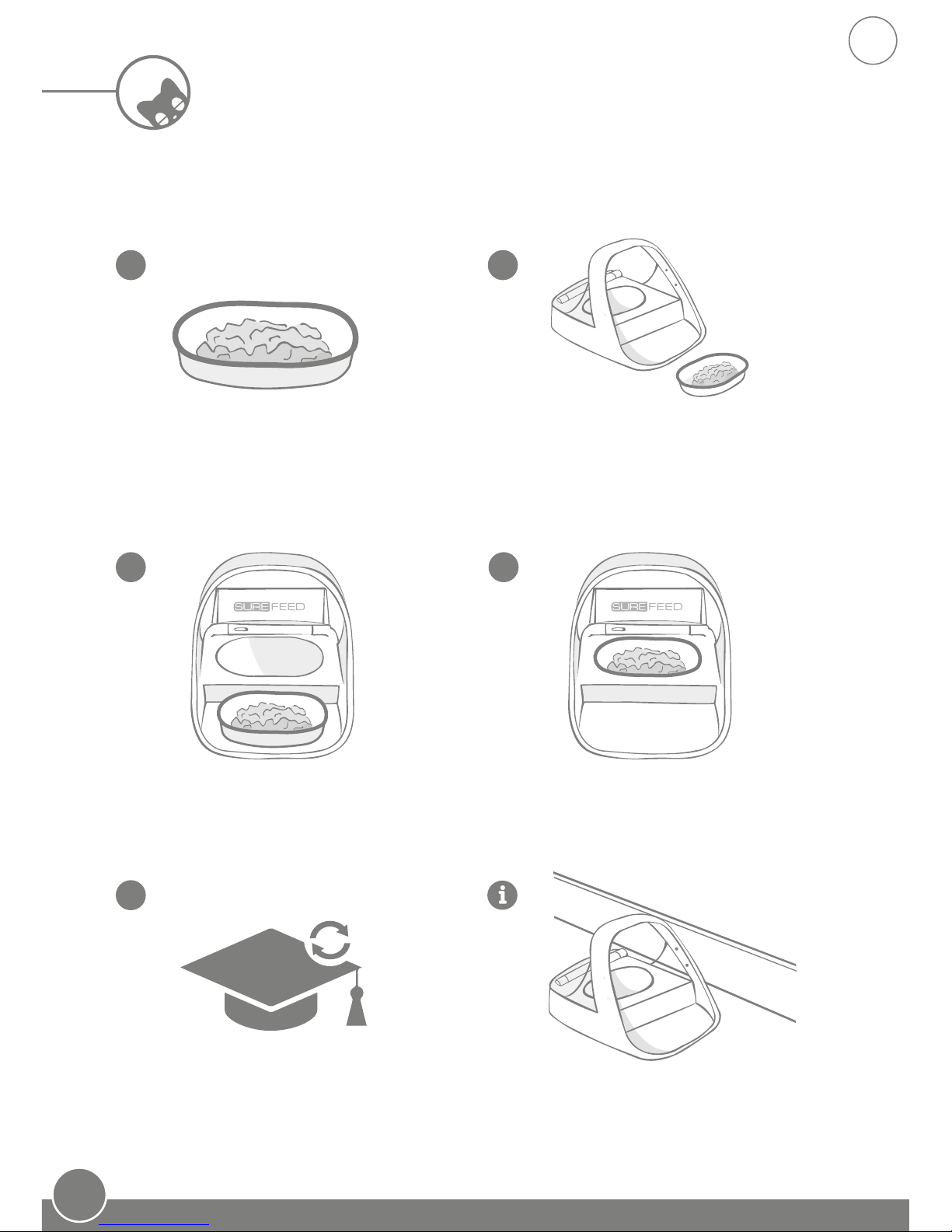 SUREFEED

SUREFEED