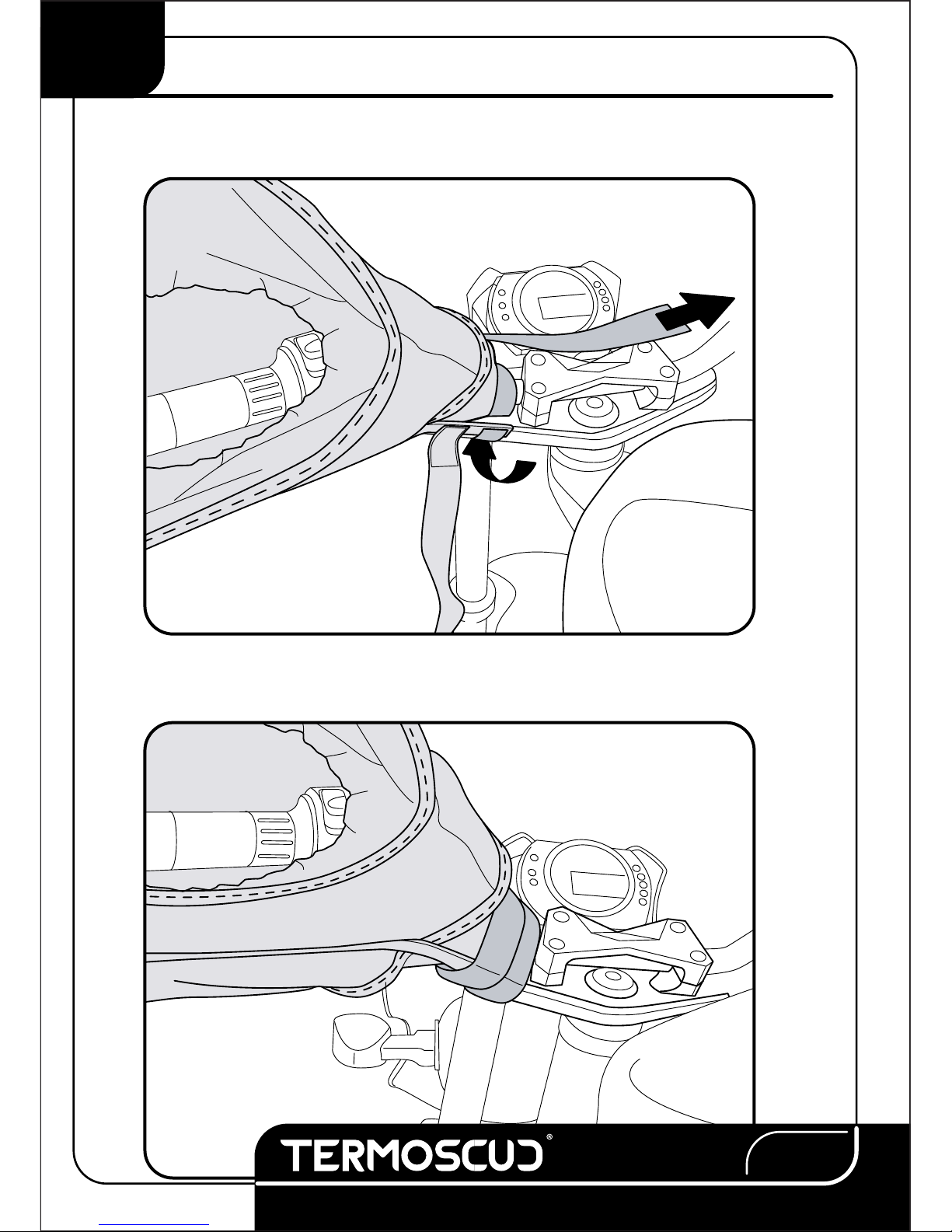 TERMOSCUD®