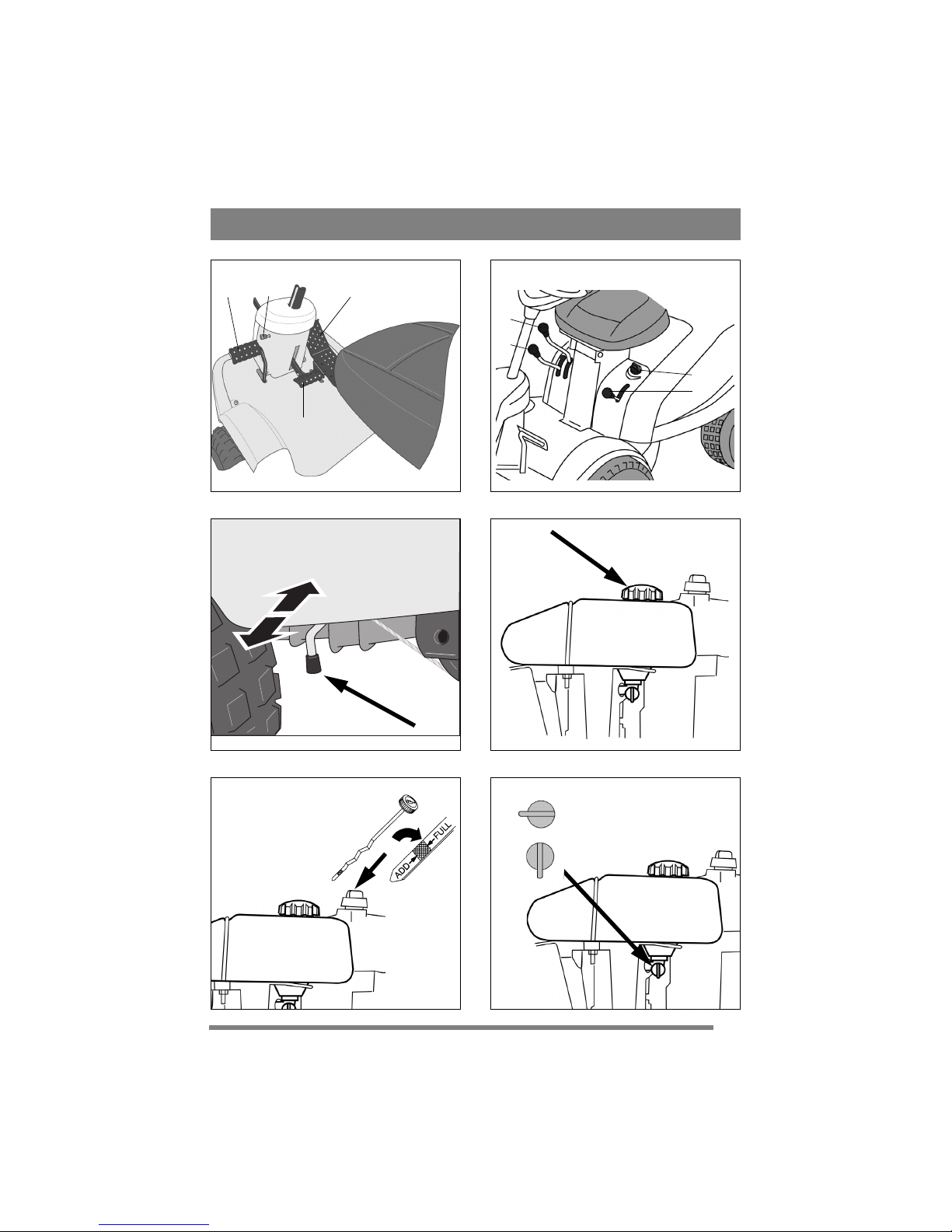 ADD FULL