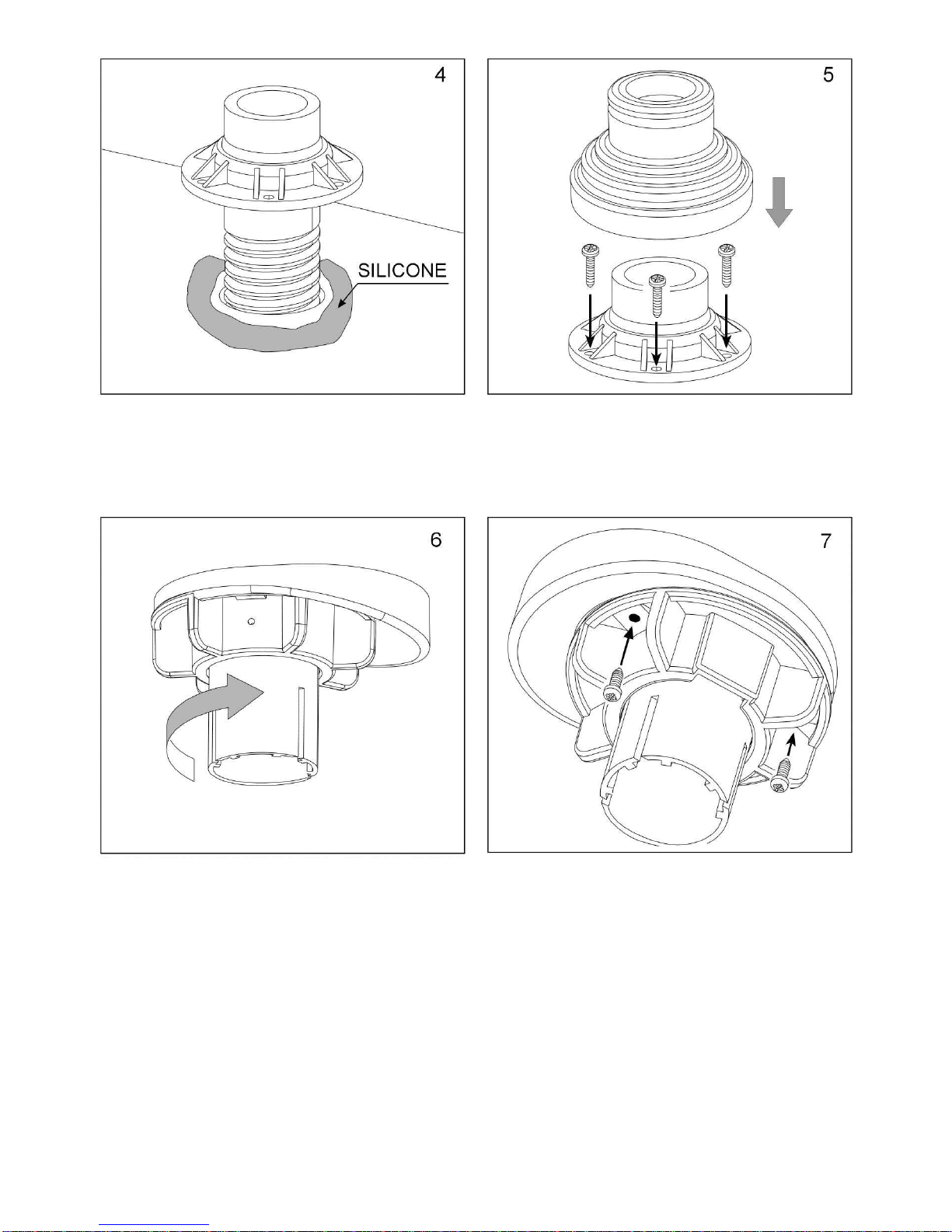 4

SILICONE

5

6

7