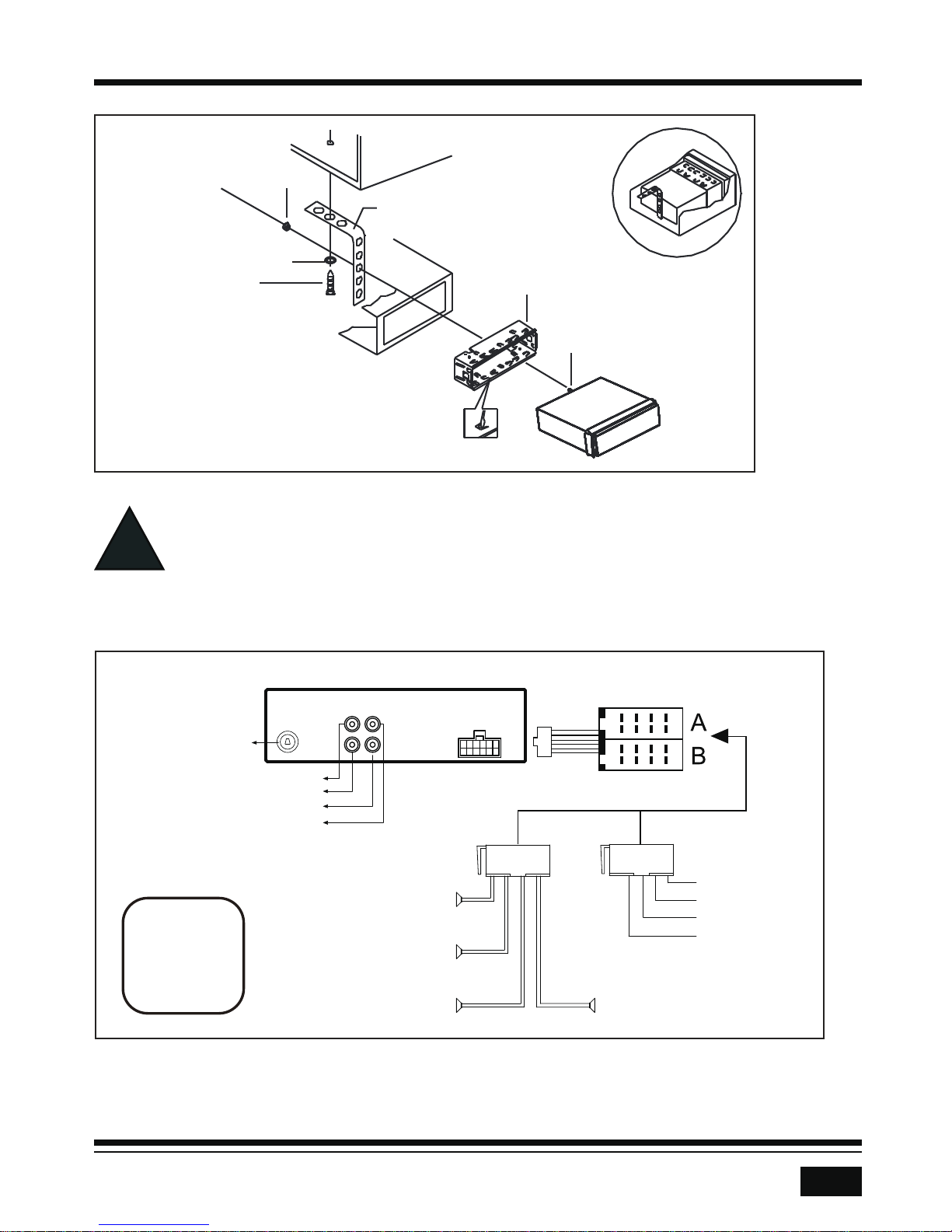 A

B