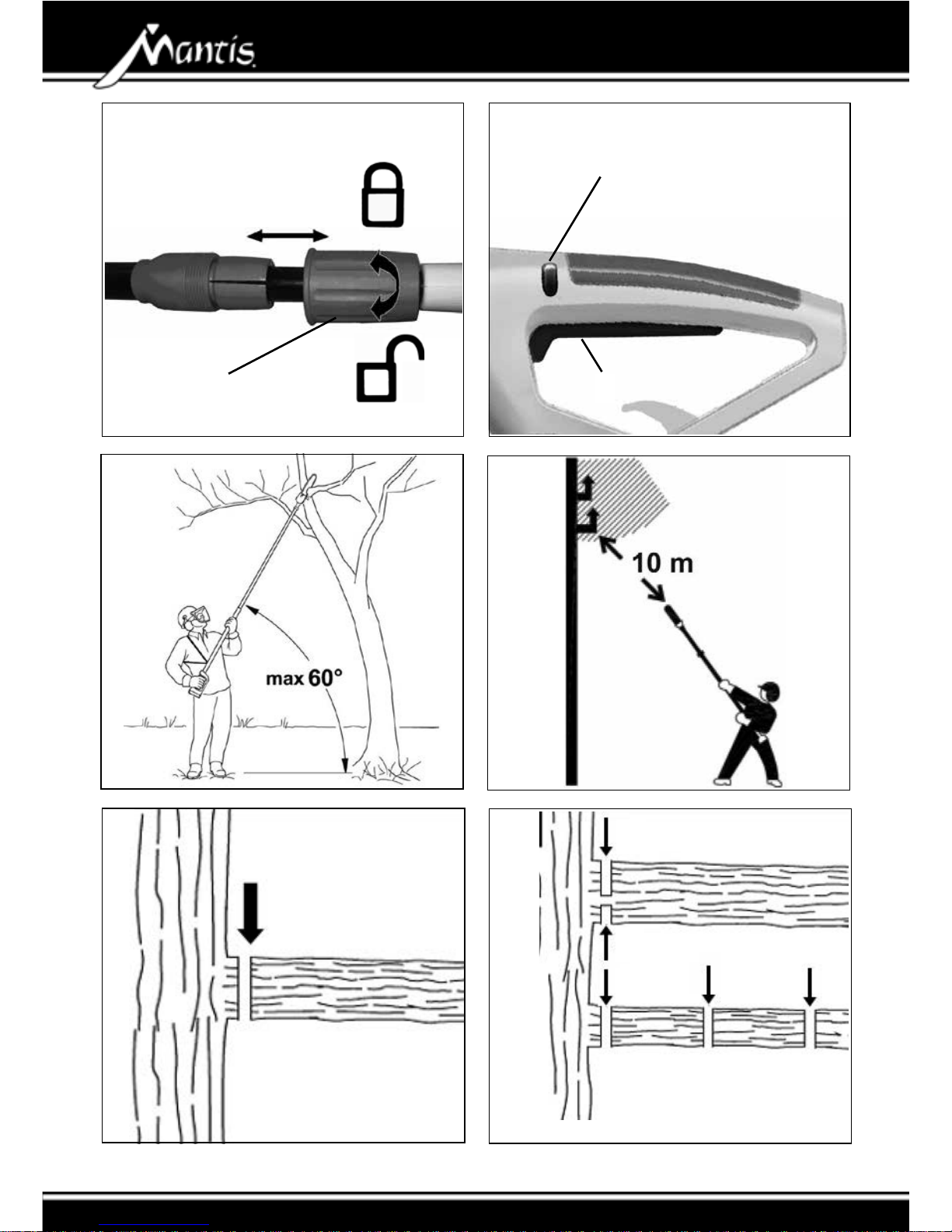 Mantis

max 60°

10 m