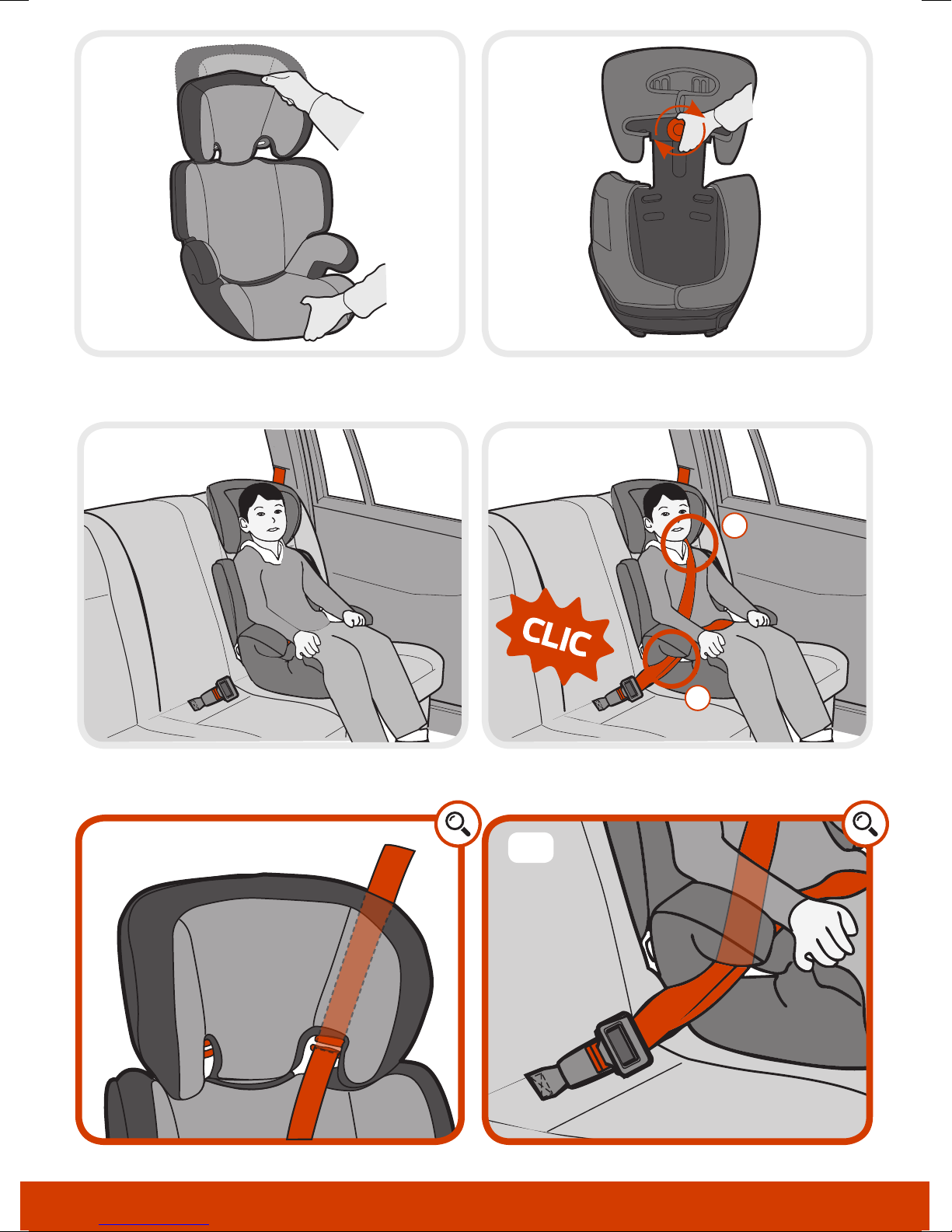 CLIC