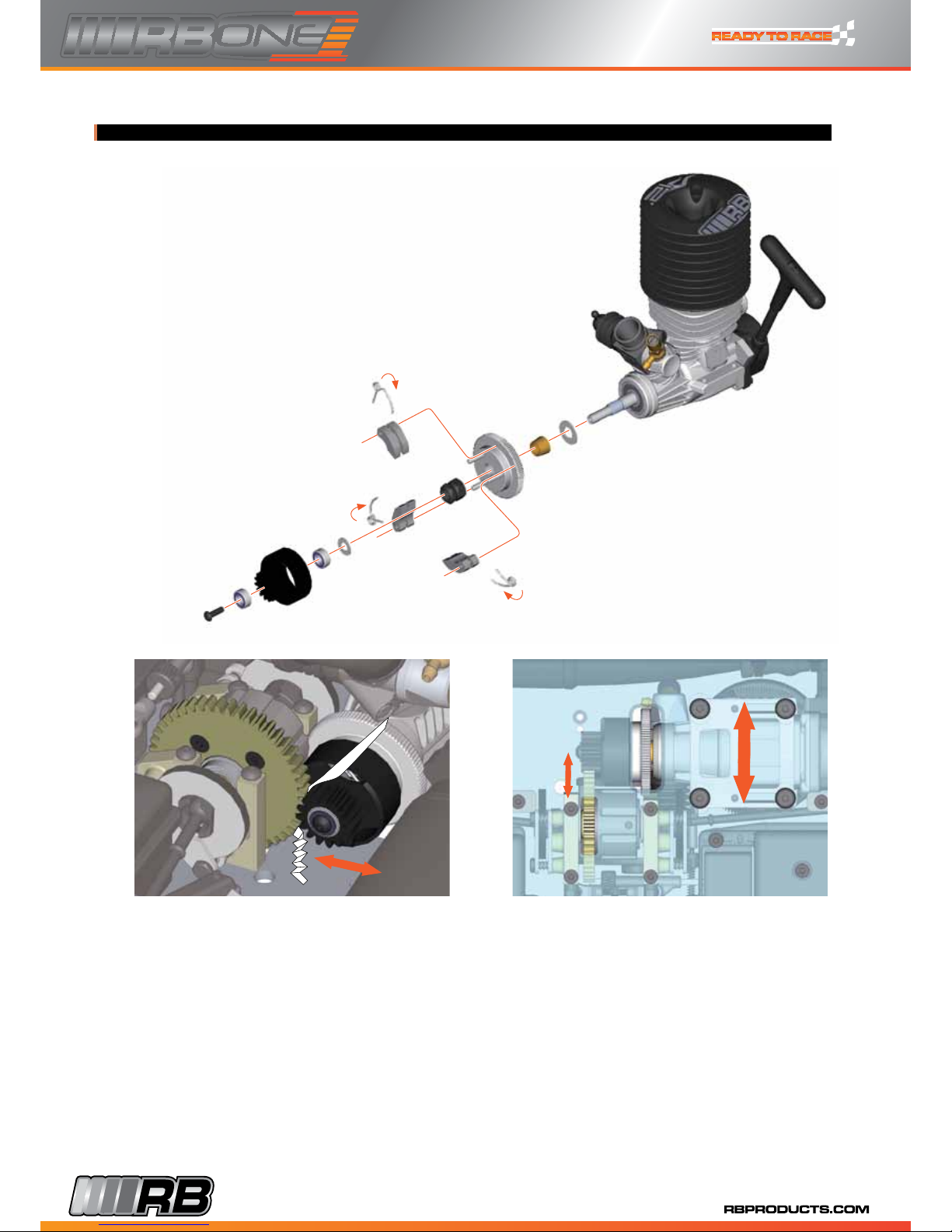 RBONE

READY TO RACE

RB

RB

RBPRODUCTS.COM