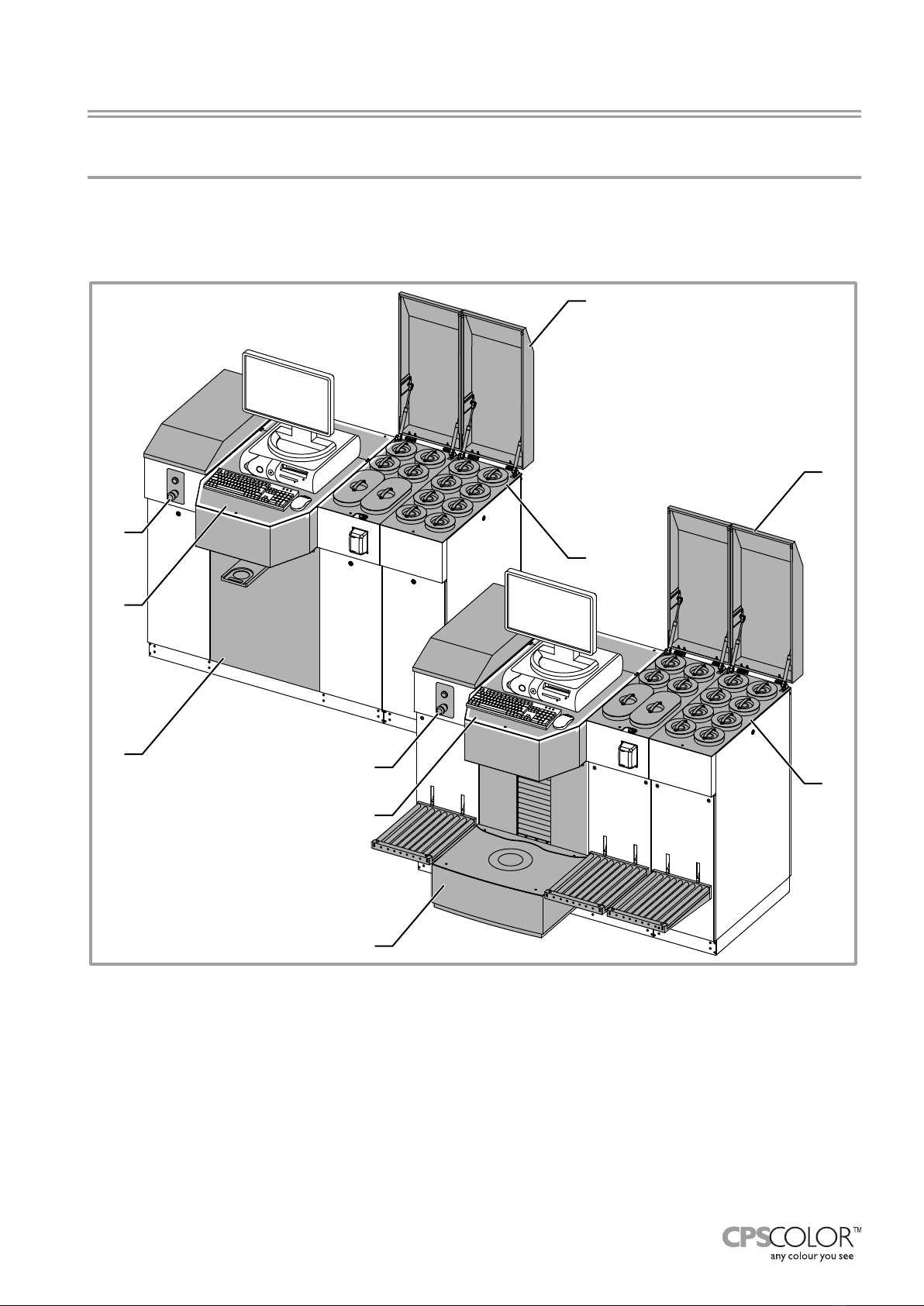 CPSCOLOR™
any colour you see