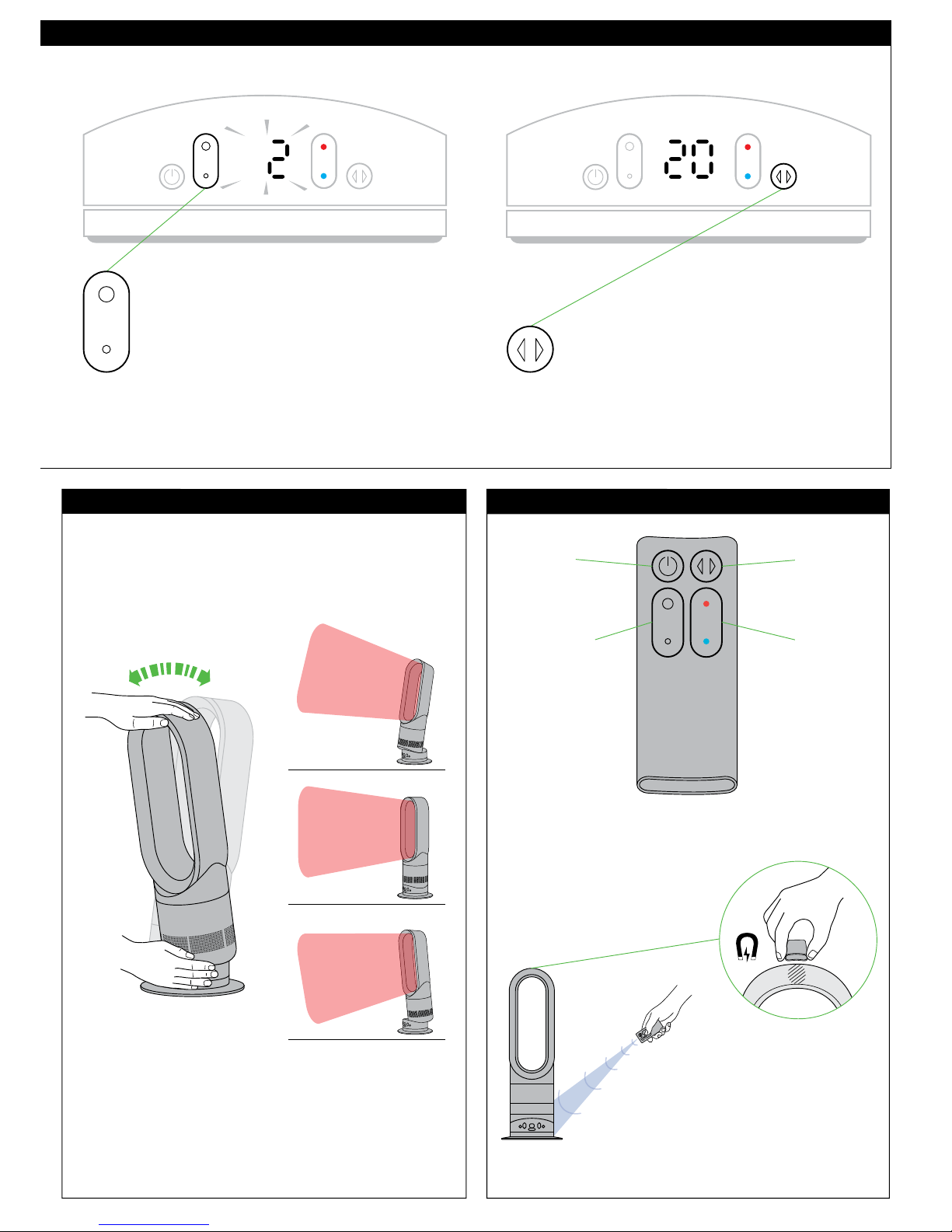 2

20