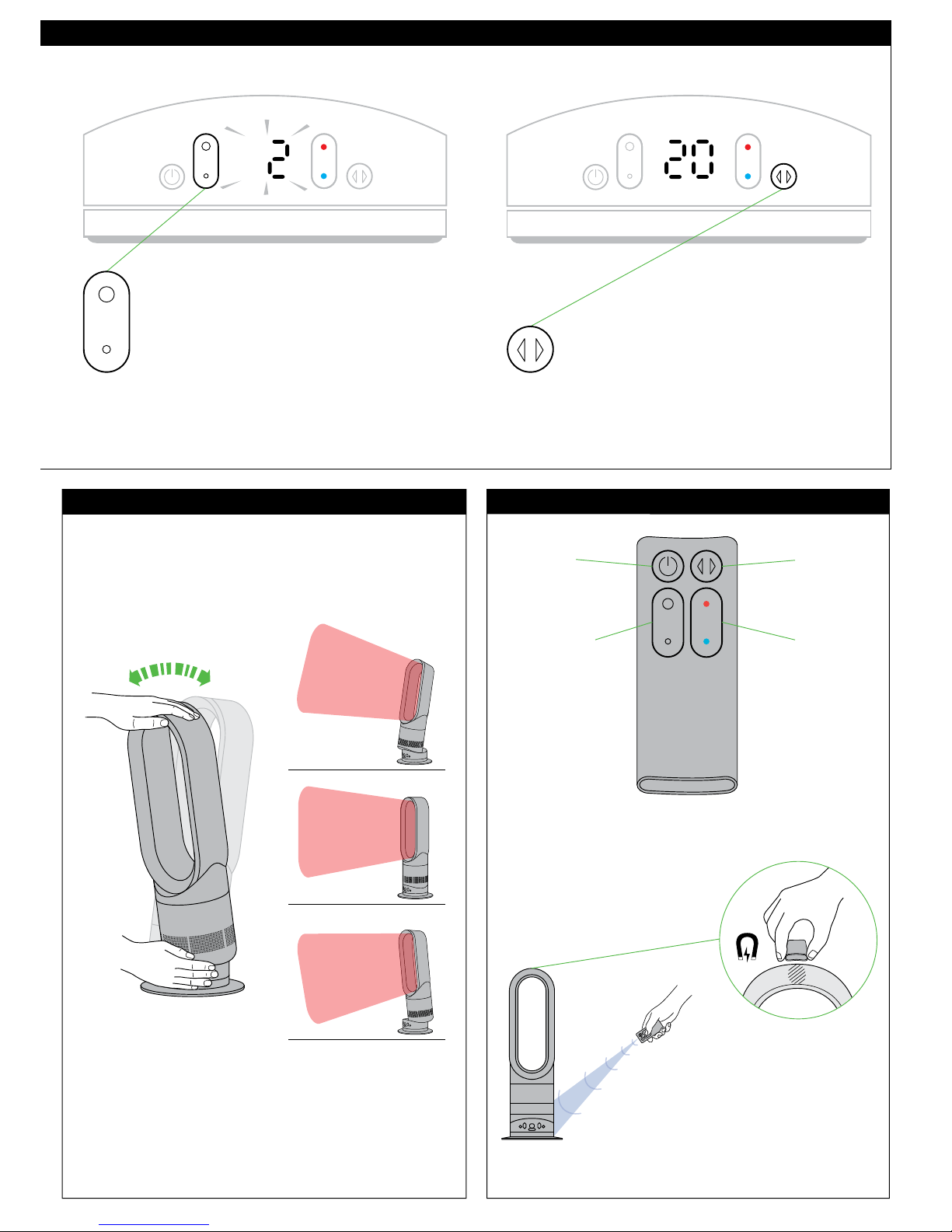 2

20