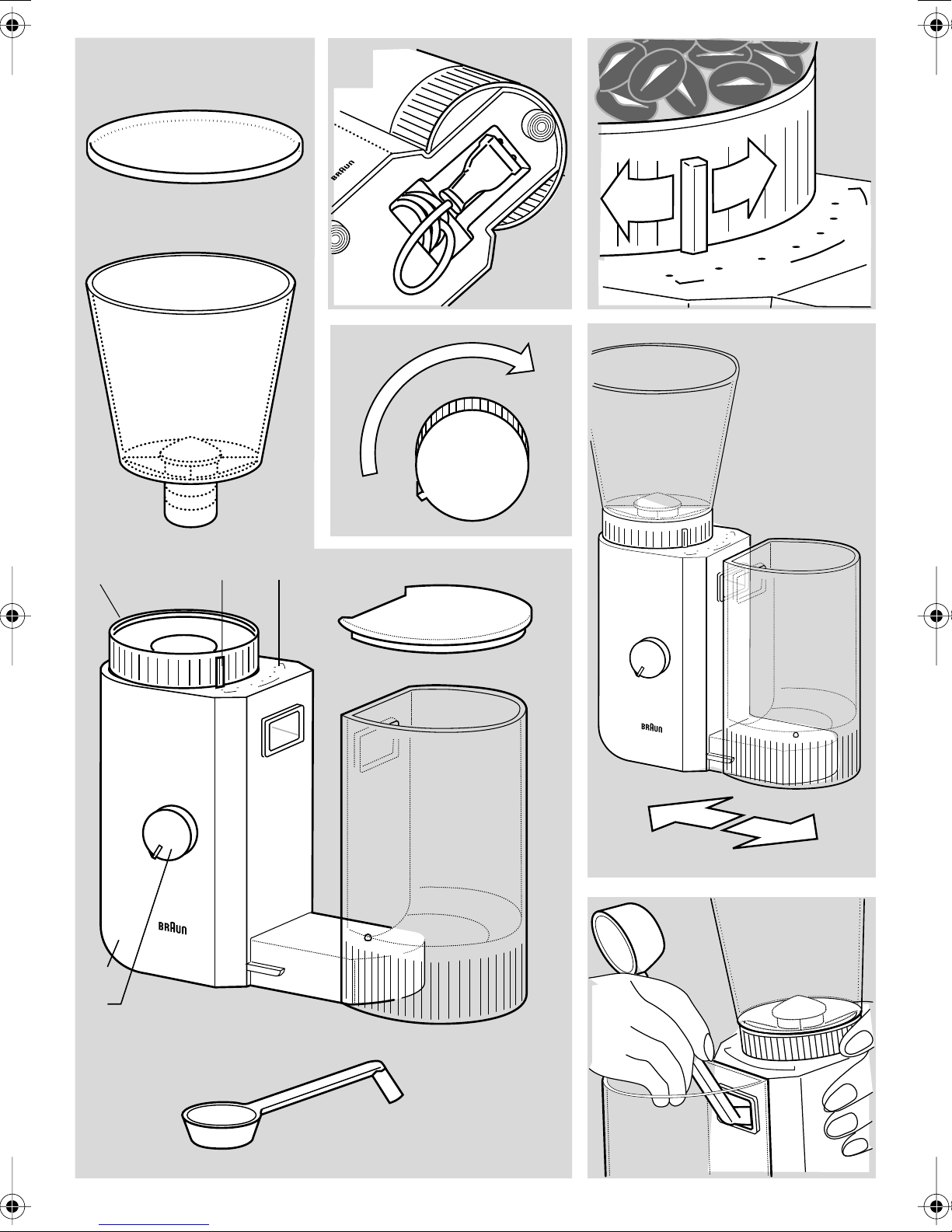 BRAUN

BRAUN

BRAUN