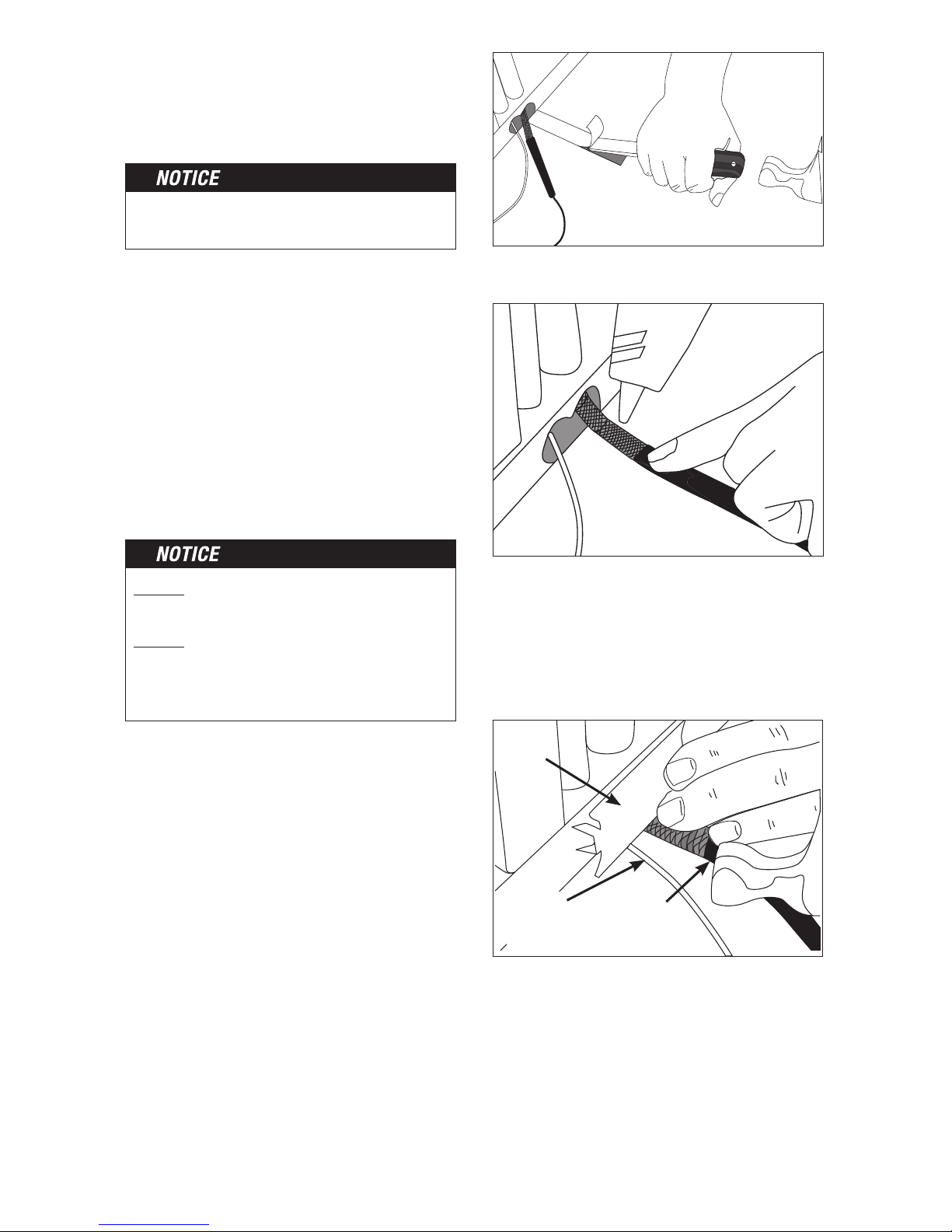 NOTICE

NOTICE