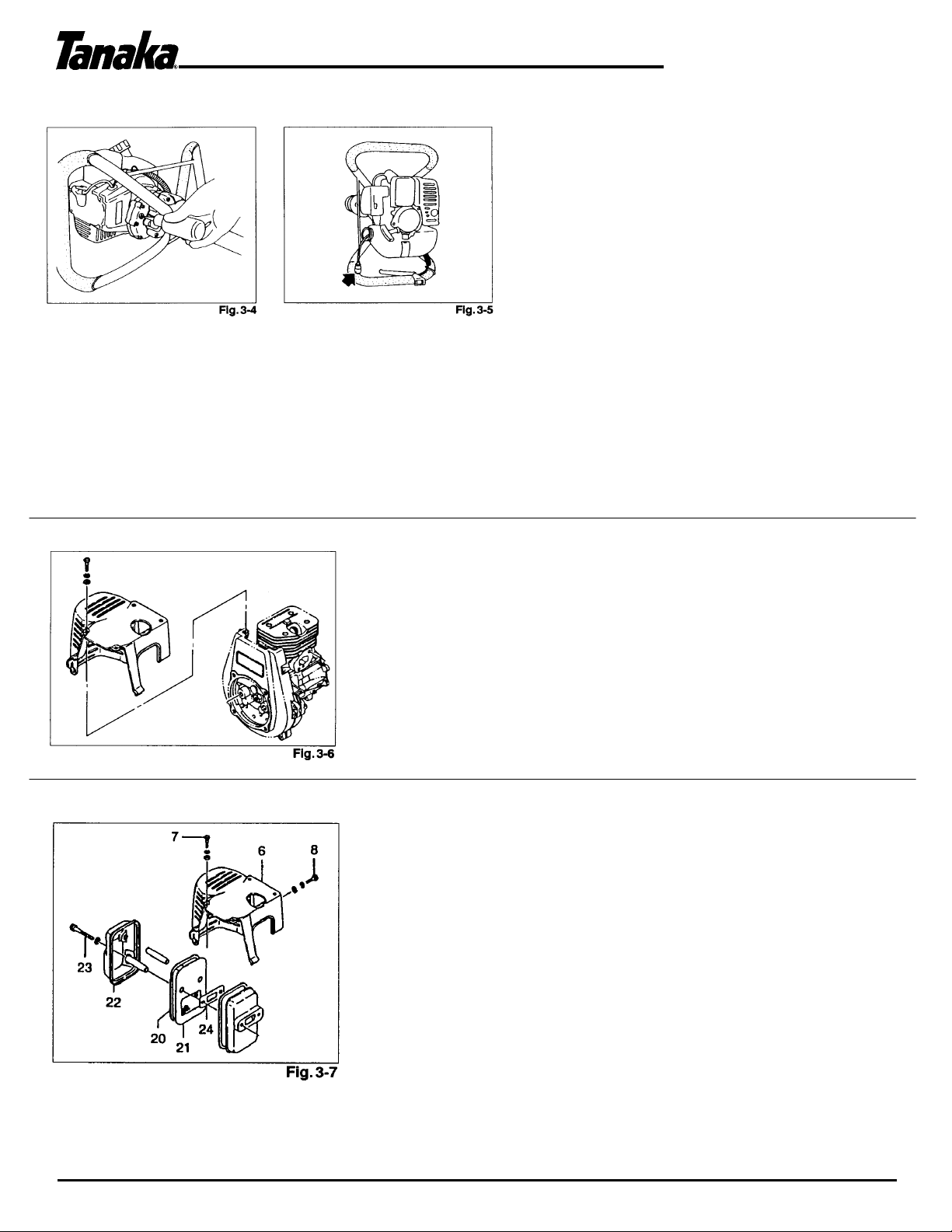 Tanaka

Fig. 3-4

Fig. 3-5

Fig. 3-6

7
6
8
23
22
20
21
24

Fig. 3-7