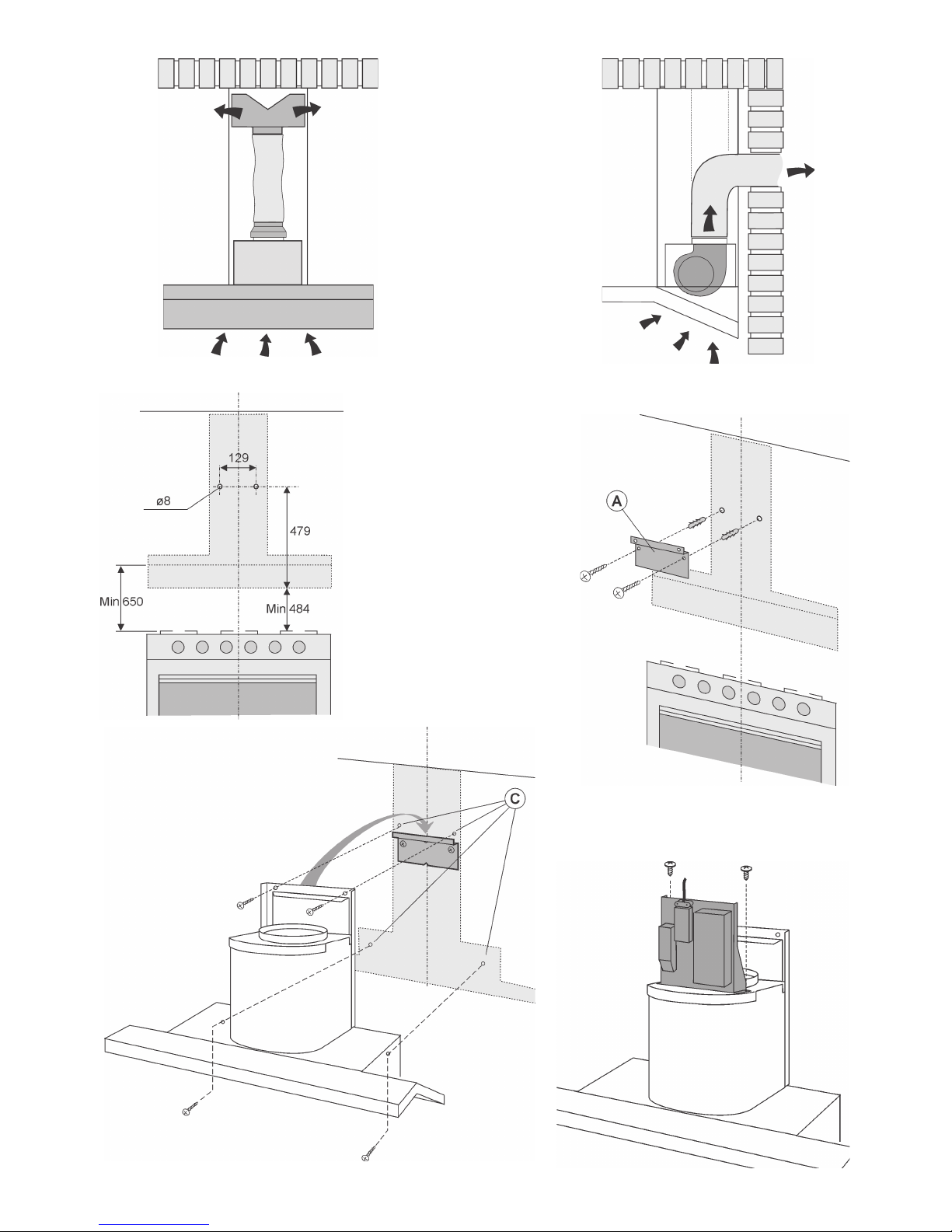 129

ø8

479

Min 650

Min 484

A

C