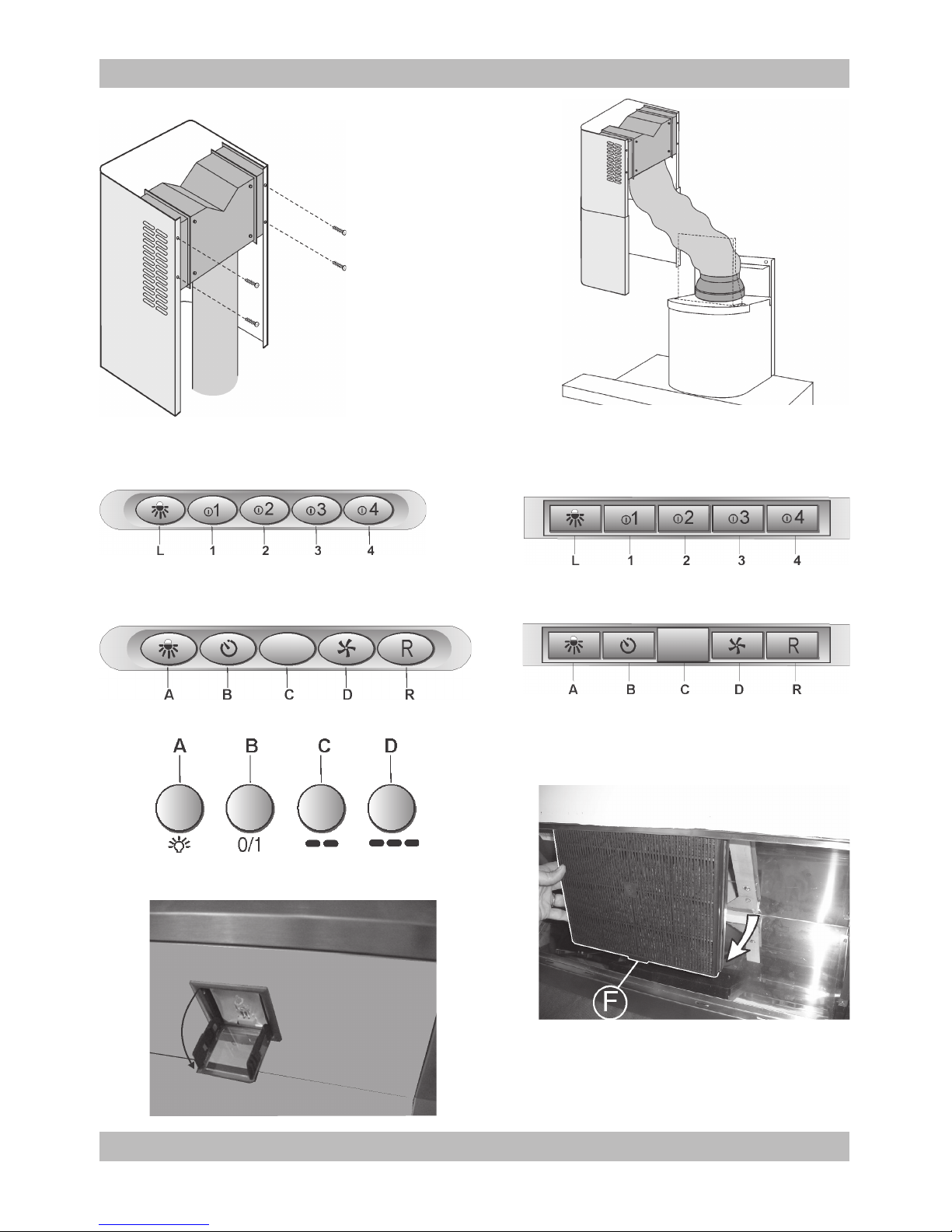 1 2 3 4
L 1 2 3 4

1 2 3 4
L 1 2 3 4

R
A B C D R

R
A B C D R

A B C D
0/1

F