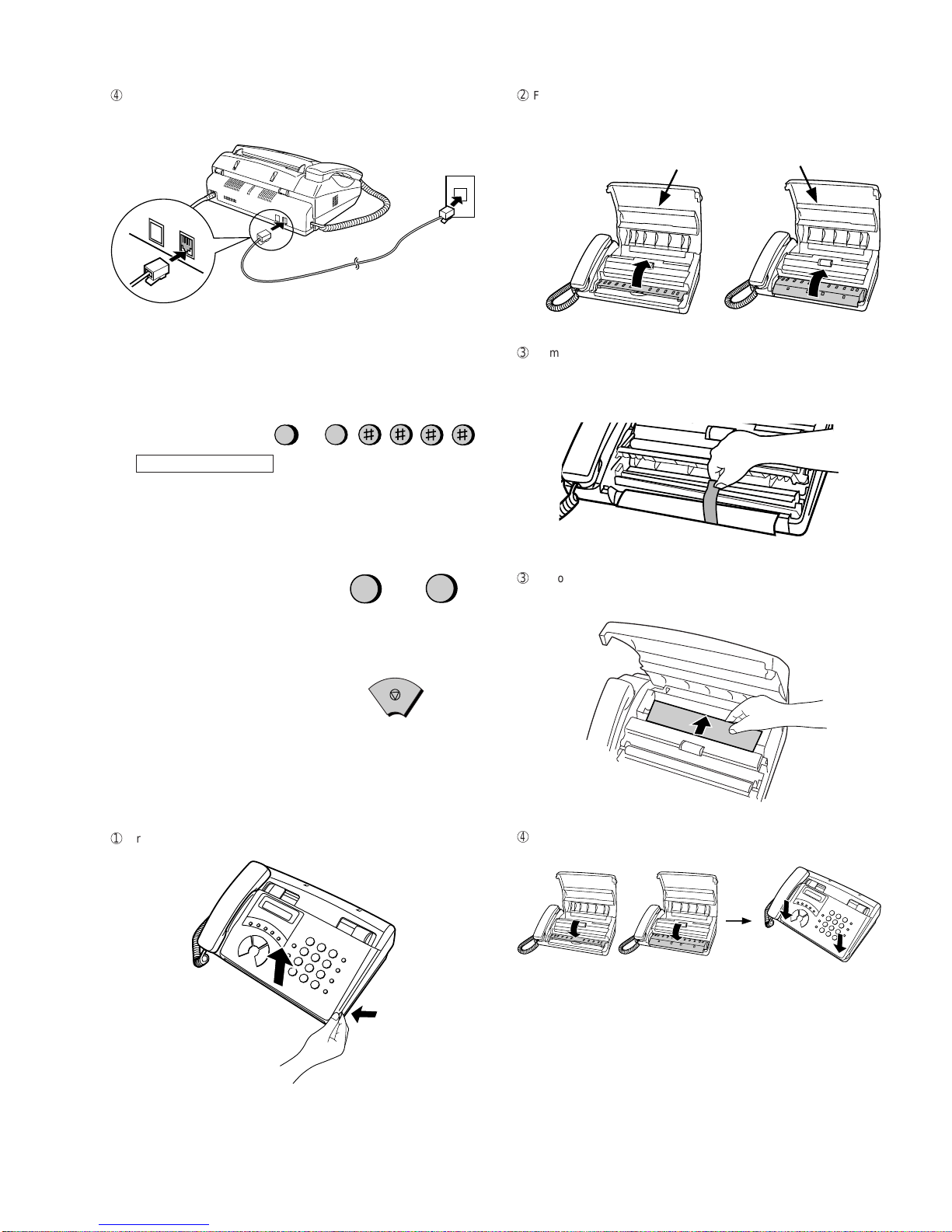 ④

② F

③ m

③ o

① r

④