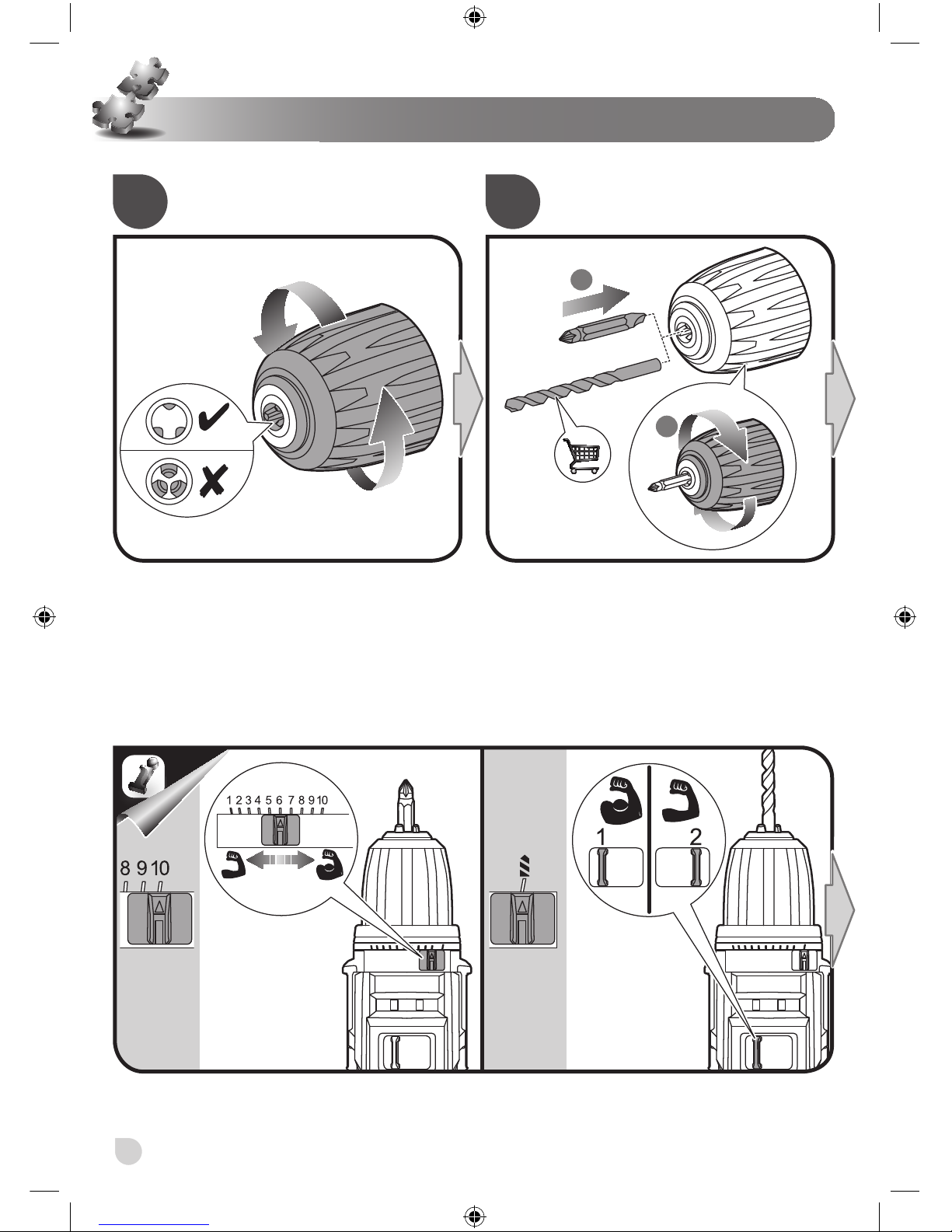 1 2 3 4 5 6 7 8 9 10

8 9 10

1

2