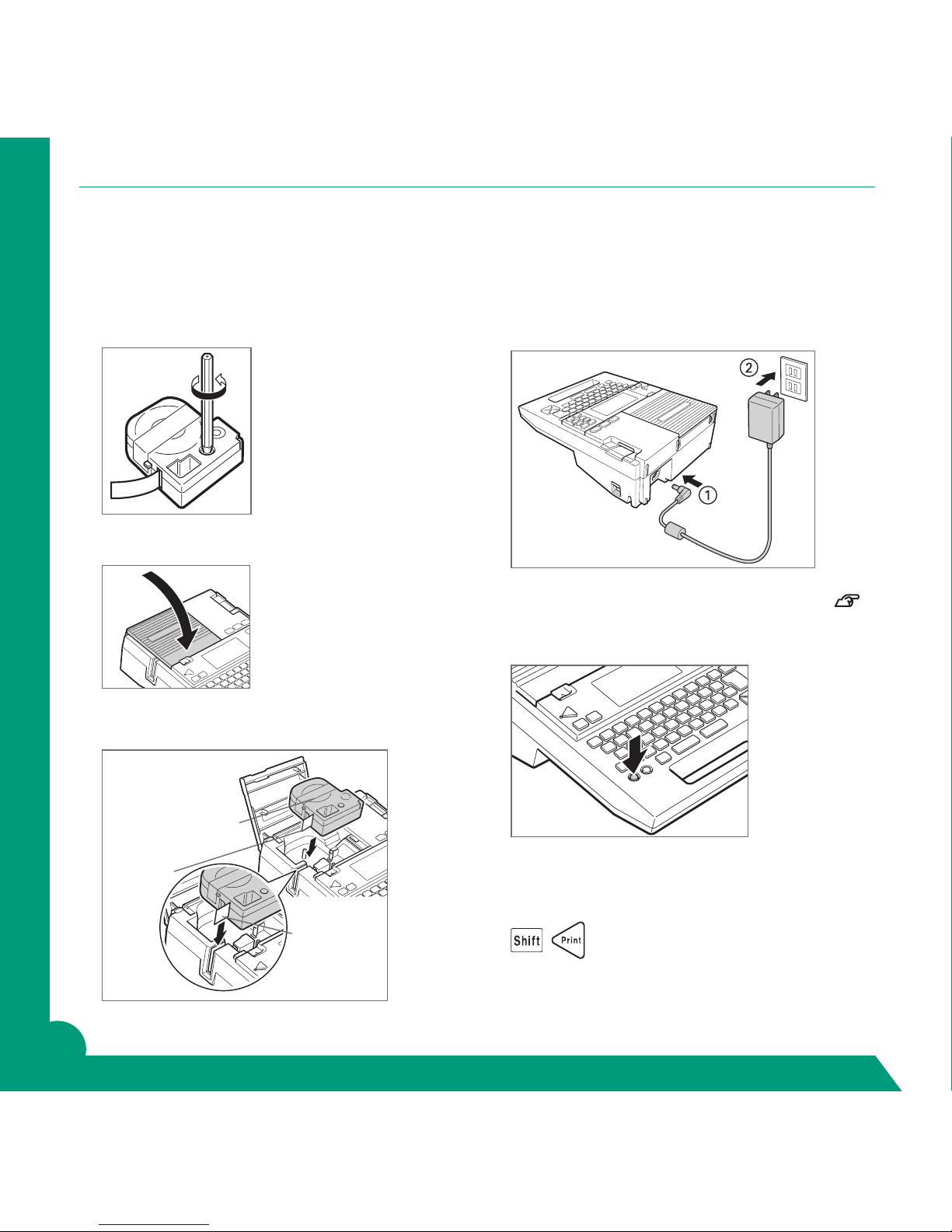 ②

①

Shift

Print