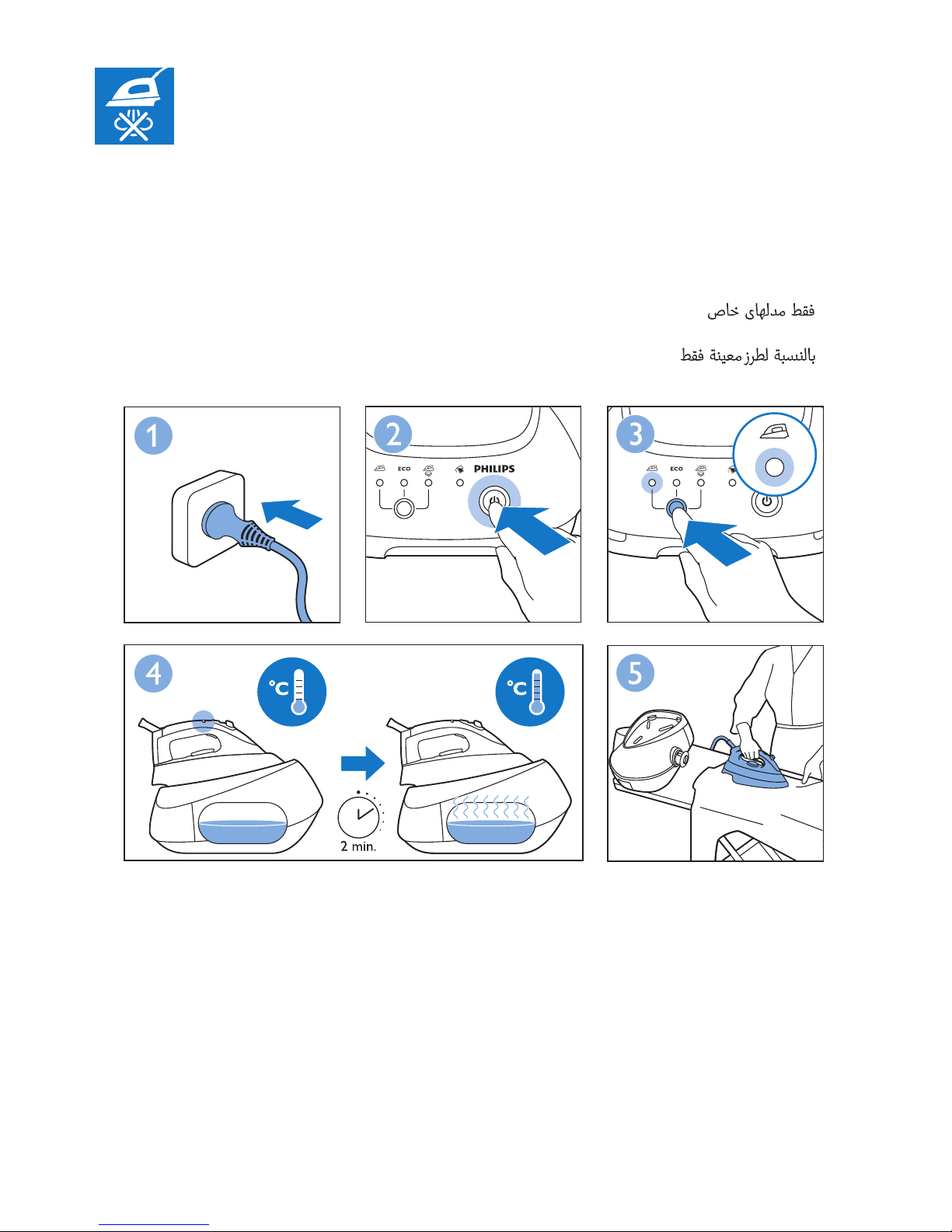 فقط مدلهای خاص

بالنسبة لطرز معينة فقط

1

2

ECO

PHILIPS

3

ECO

4

°C

°C

2 min.

5