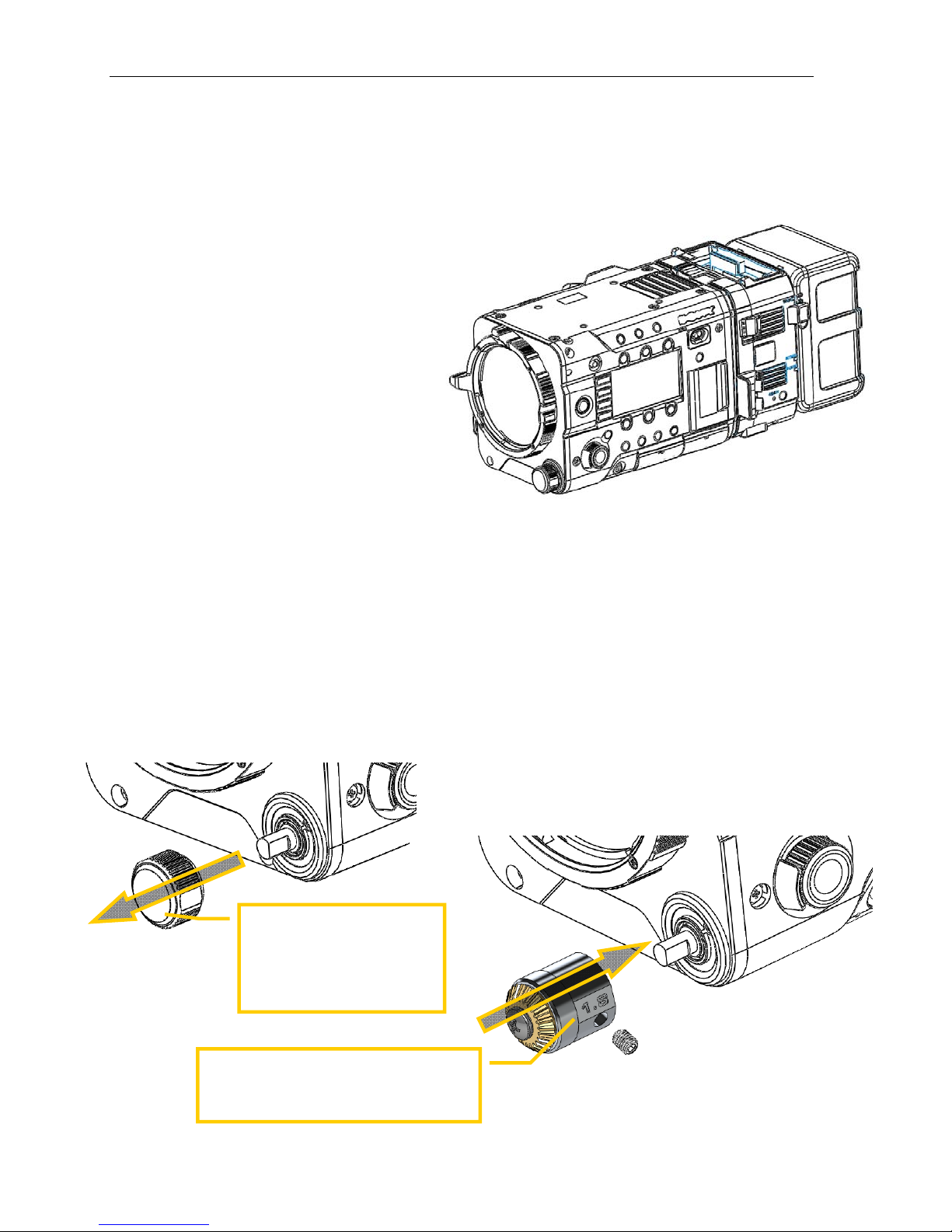 1.5