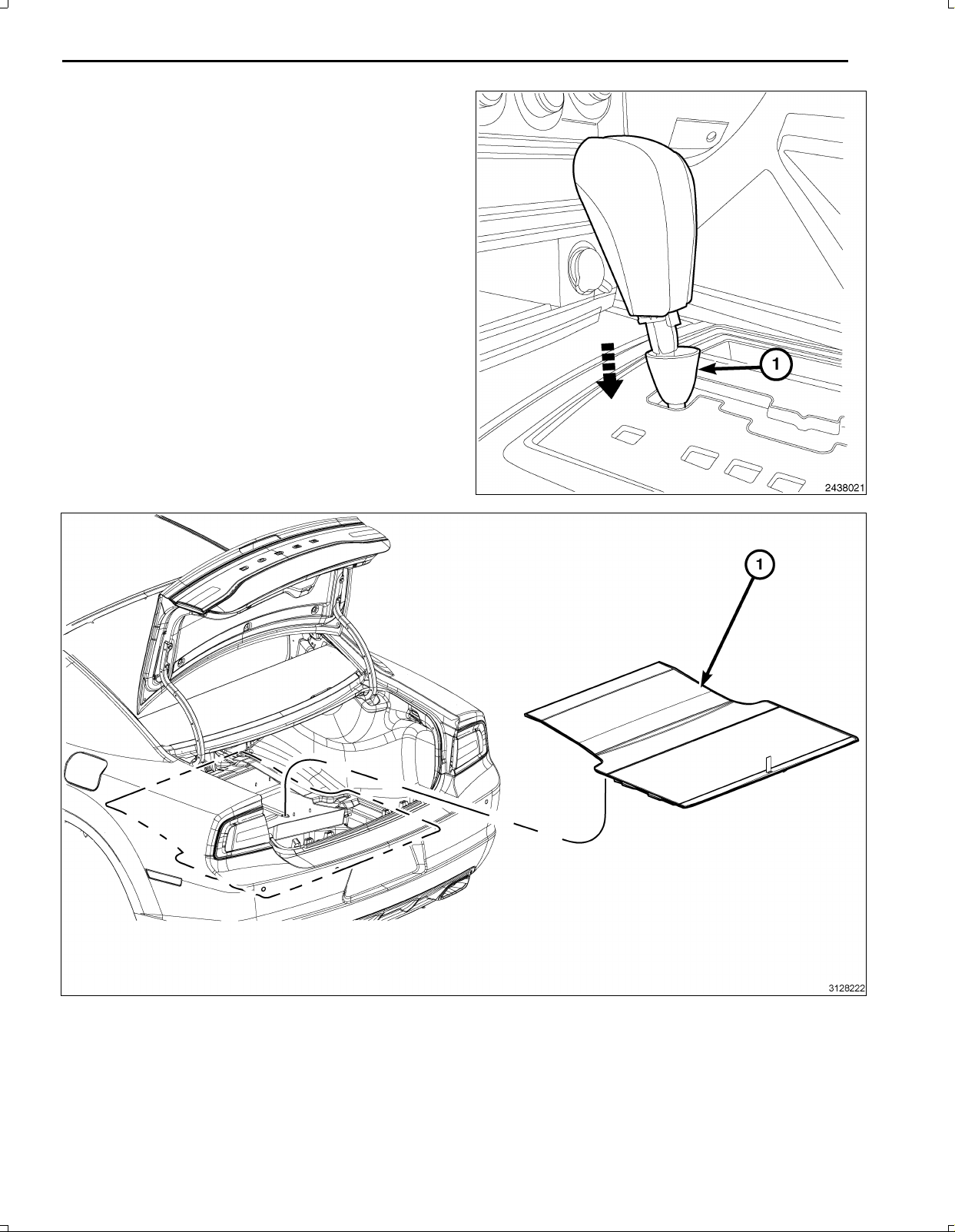 1

2438021

1

3128222