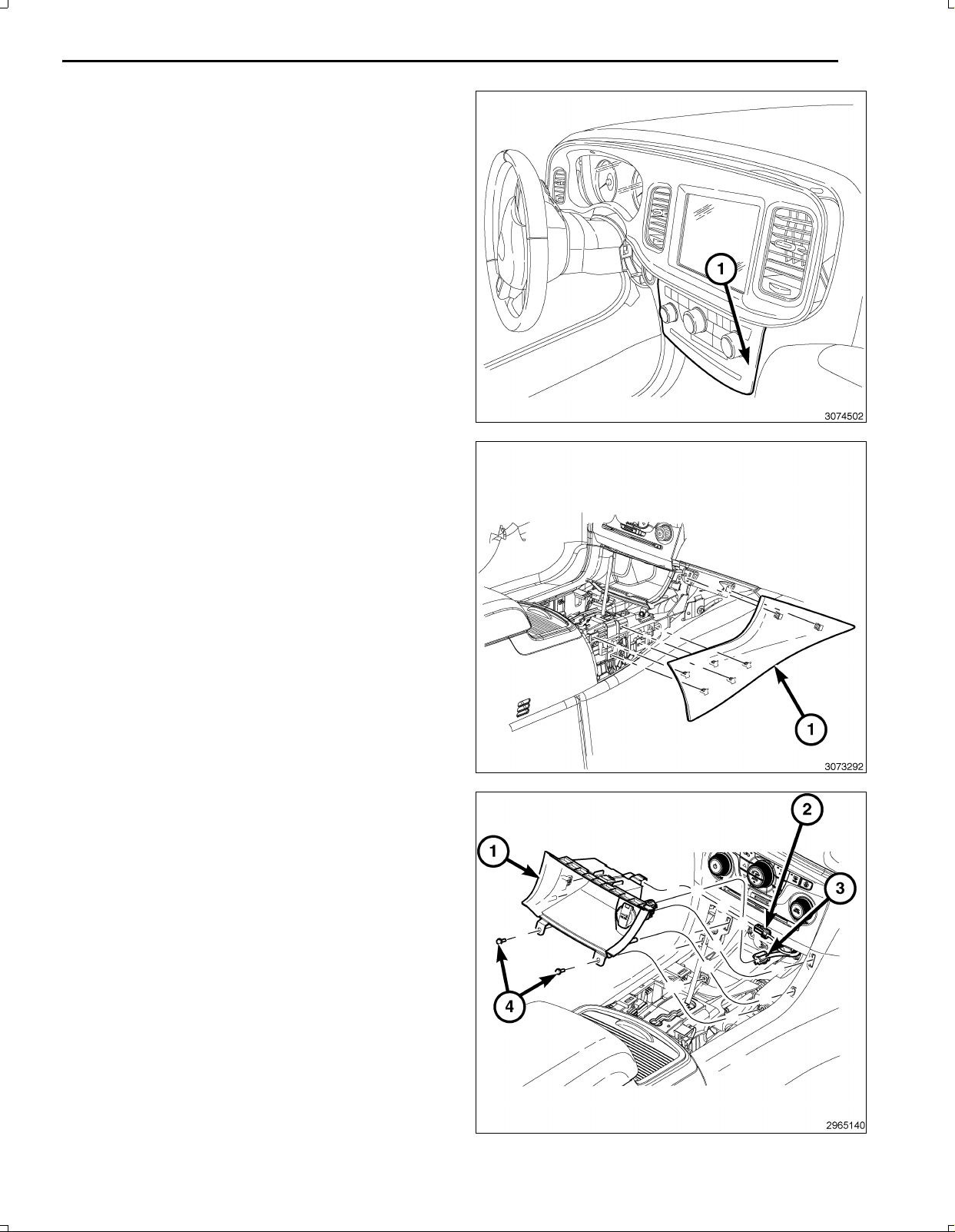 1

3074502

1

3073292

1

2

3

4

2965140