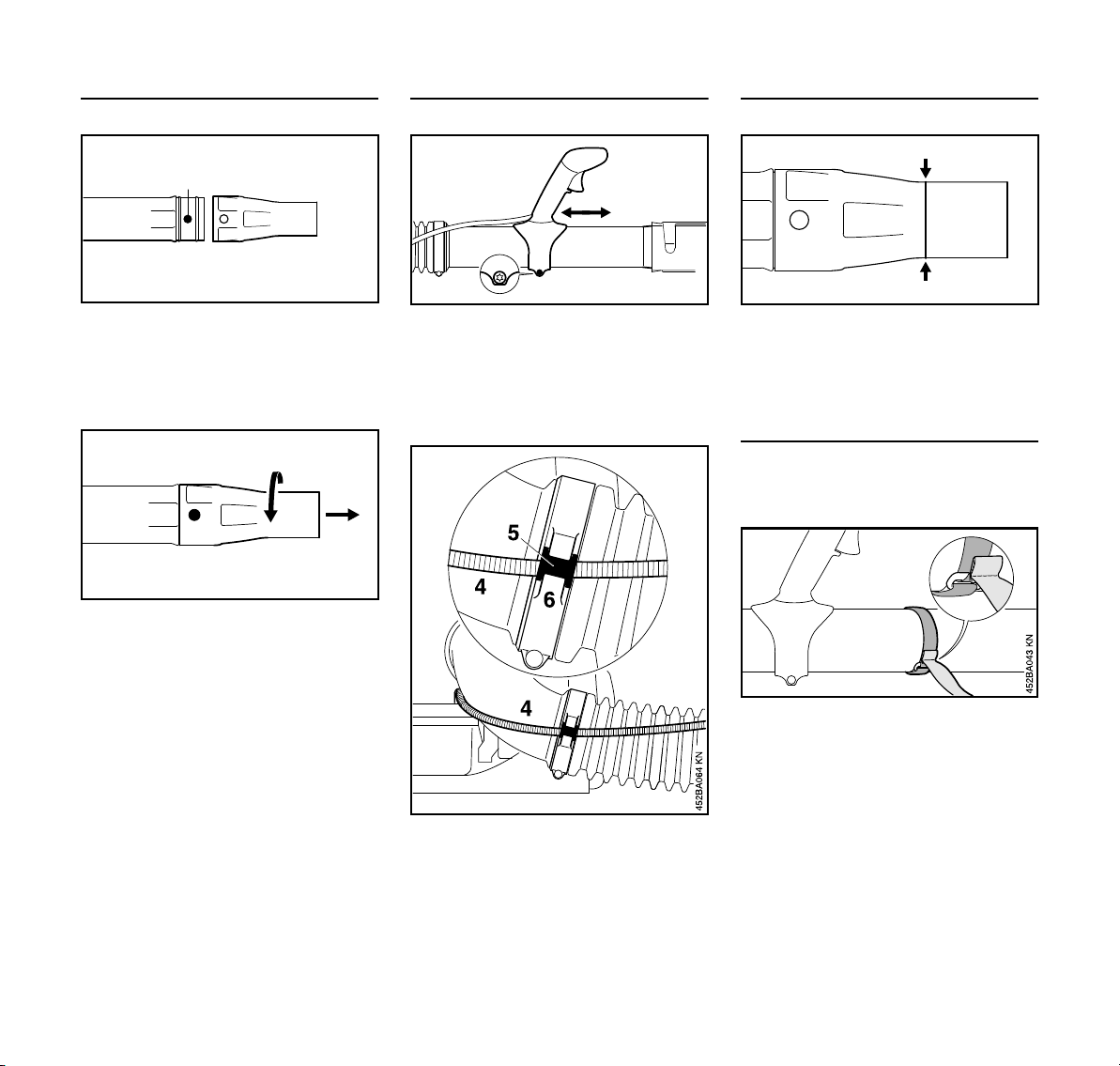 5
4
6
4
452BA064 KN

452BA043 KN