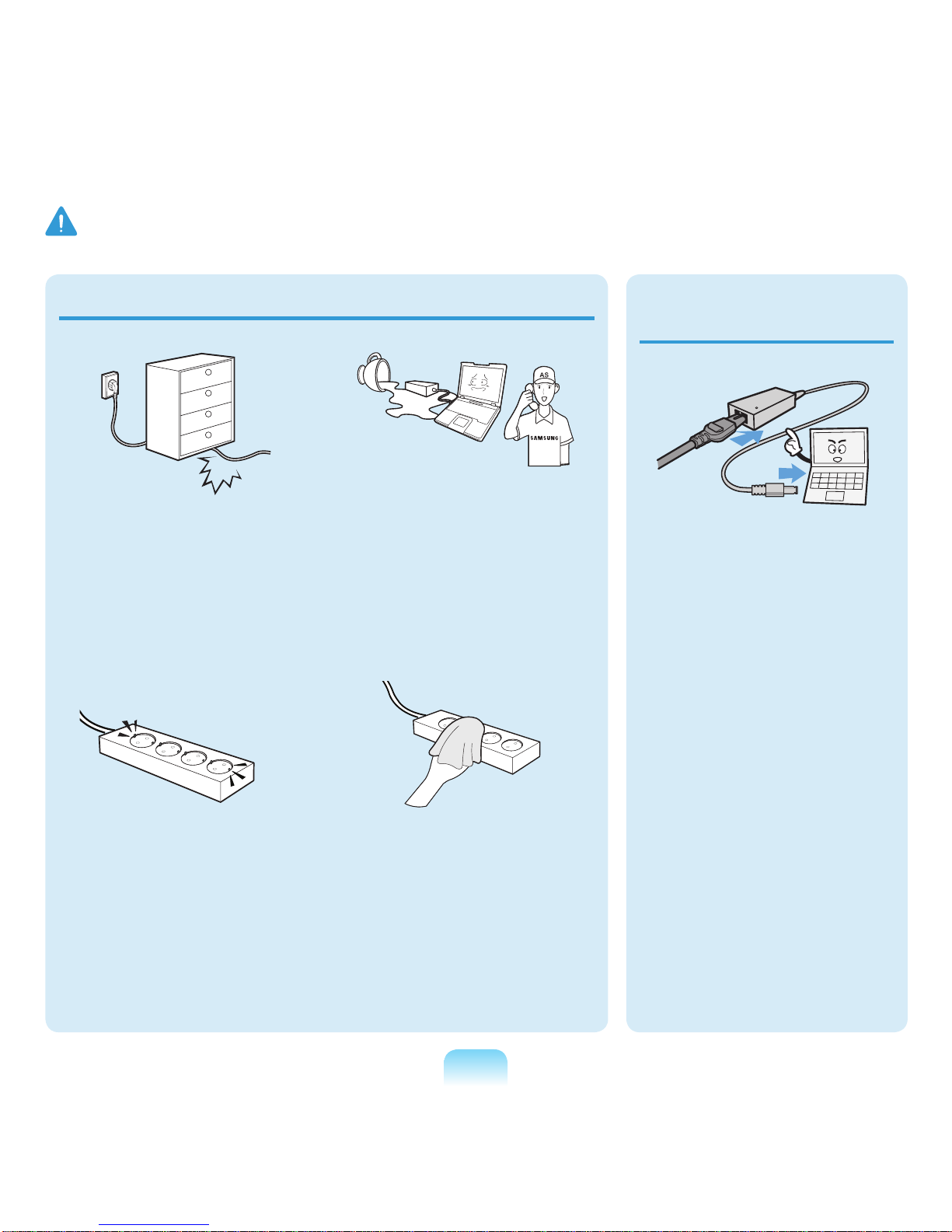 AS

SAMSUNG