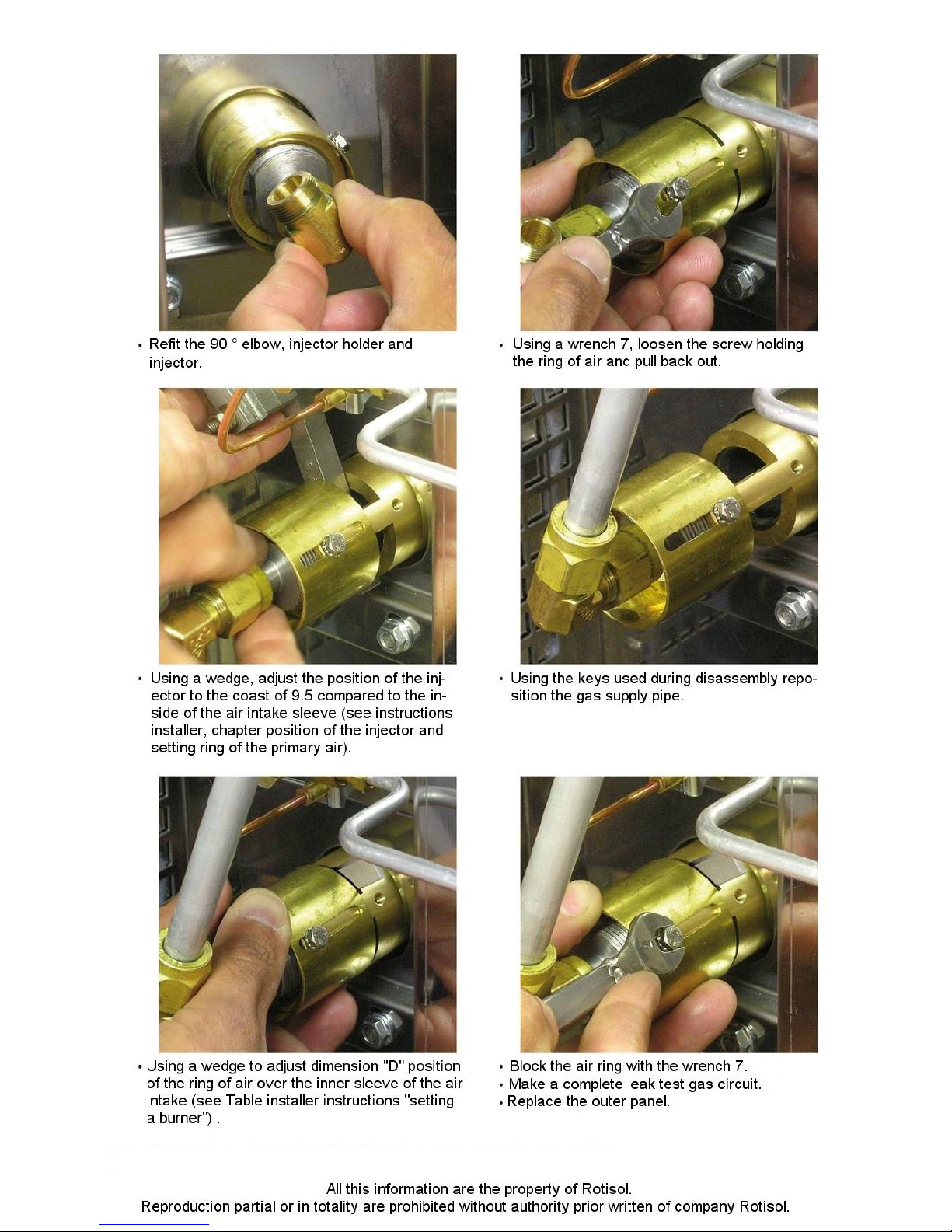 • Refit the 90 ° elbow, injector holder and injector.

• Using a wrench 7, loosen the screw holding the ring of air and pull back out.

• Using a wedge, adjust the position of the injector to the coast of 9.5 compared to the inside of the air intake sleeve (see instructions installer, chapter position of the injector and setting ring of the primary air).

• Using the keys used during disassembly reposition the gas supply pipe.

• Using a wedge to adjust dimension "D" position of the ring of air over the inner sleeve of the air intake (see Table installer instructions "setting a burner") .

• Block the air ring with the wrench 7.
• Make a complete leak test gas circuit.
• Replace the outer panel.

All this information are the property of Rotisol.
Reproduction partial or in totality are prohibited without authority prior written of company Rotisol.