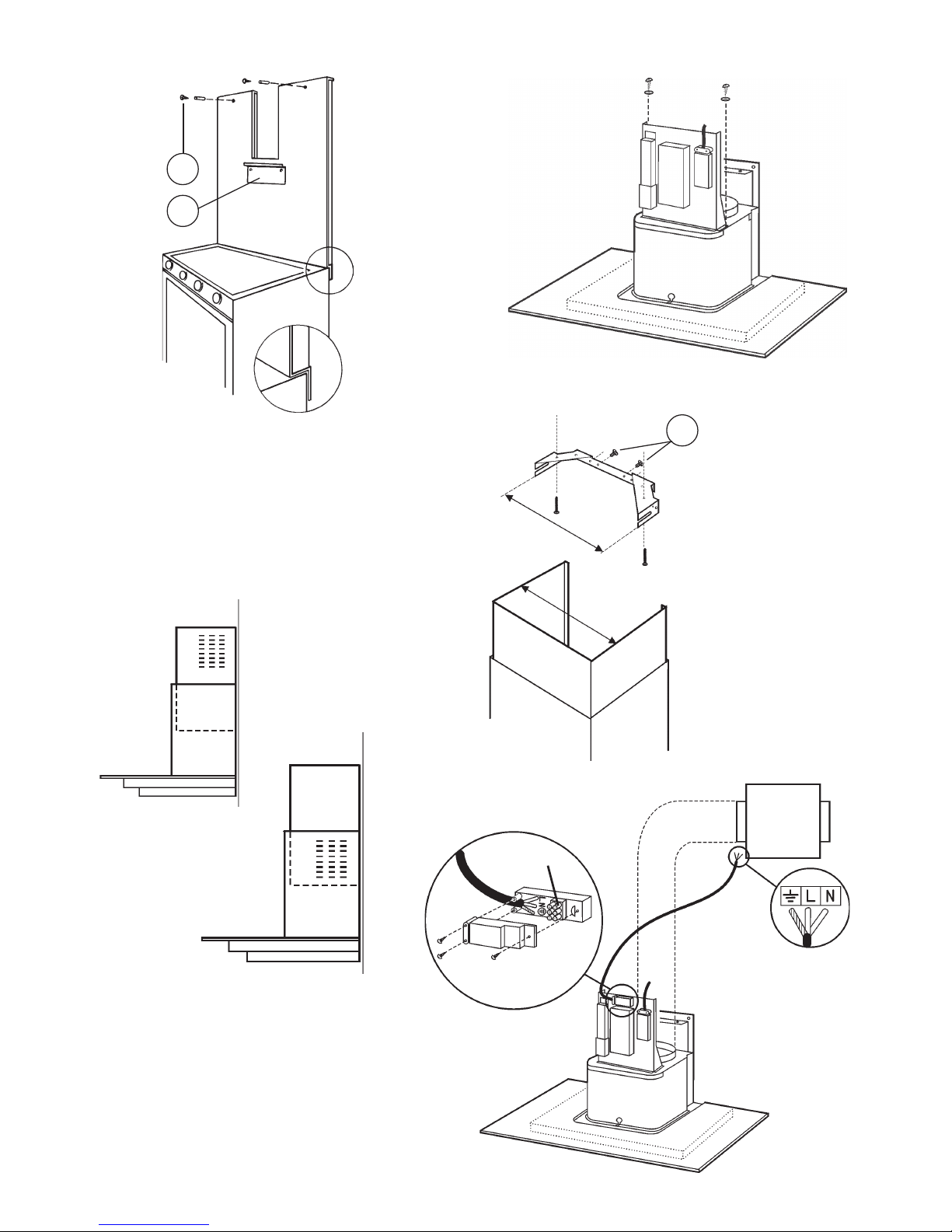 L N