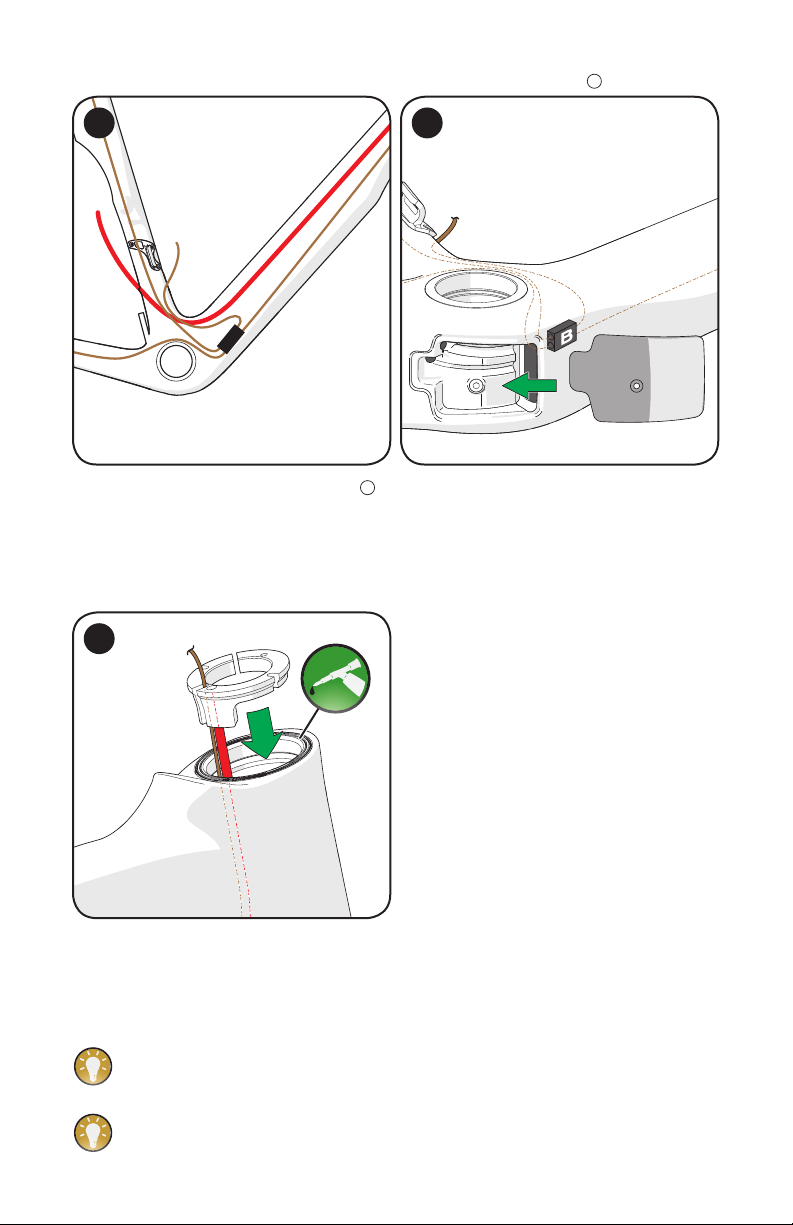 B