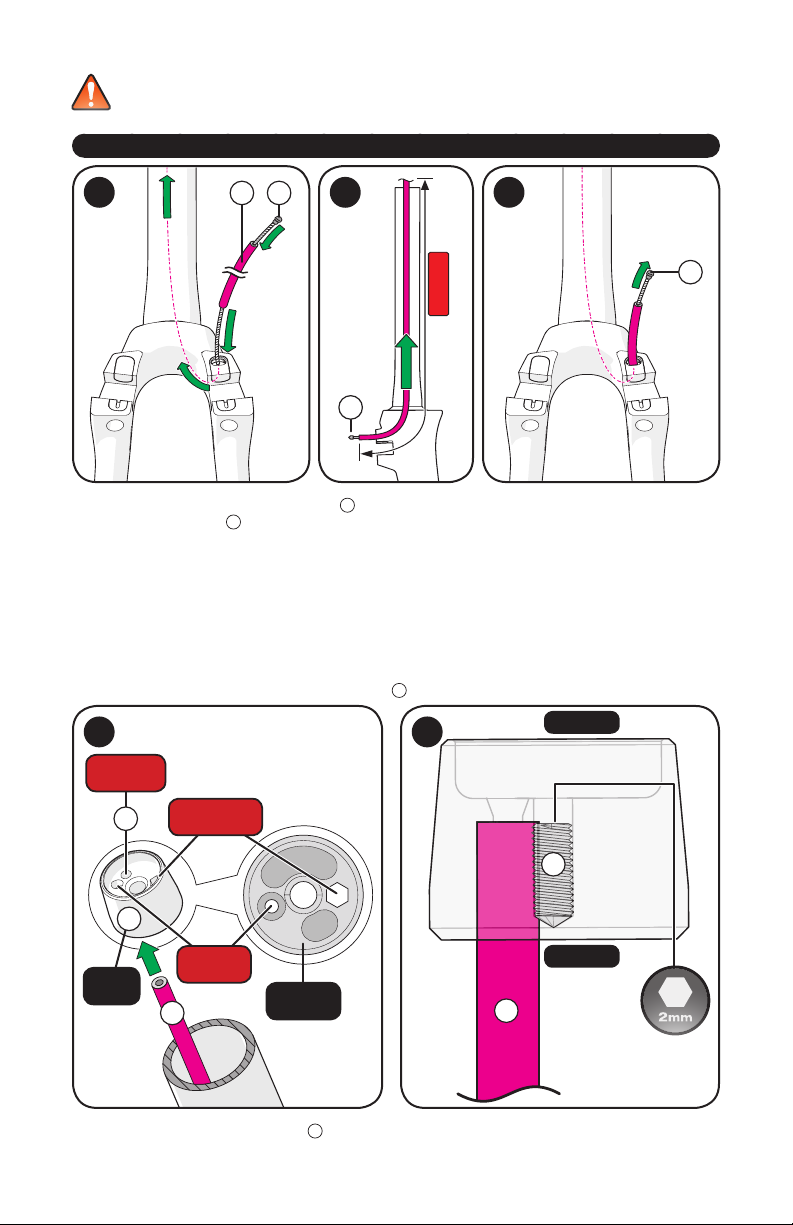 2mm