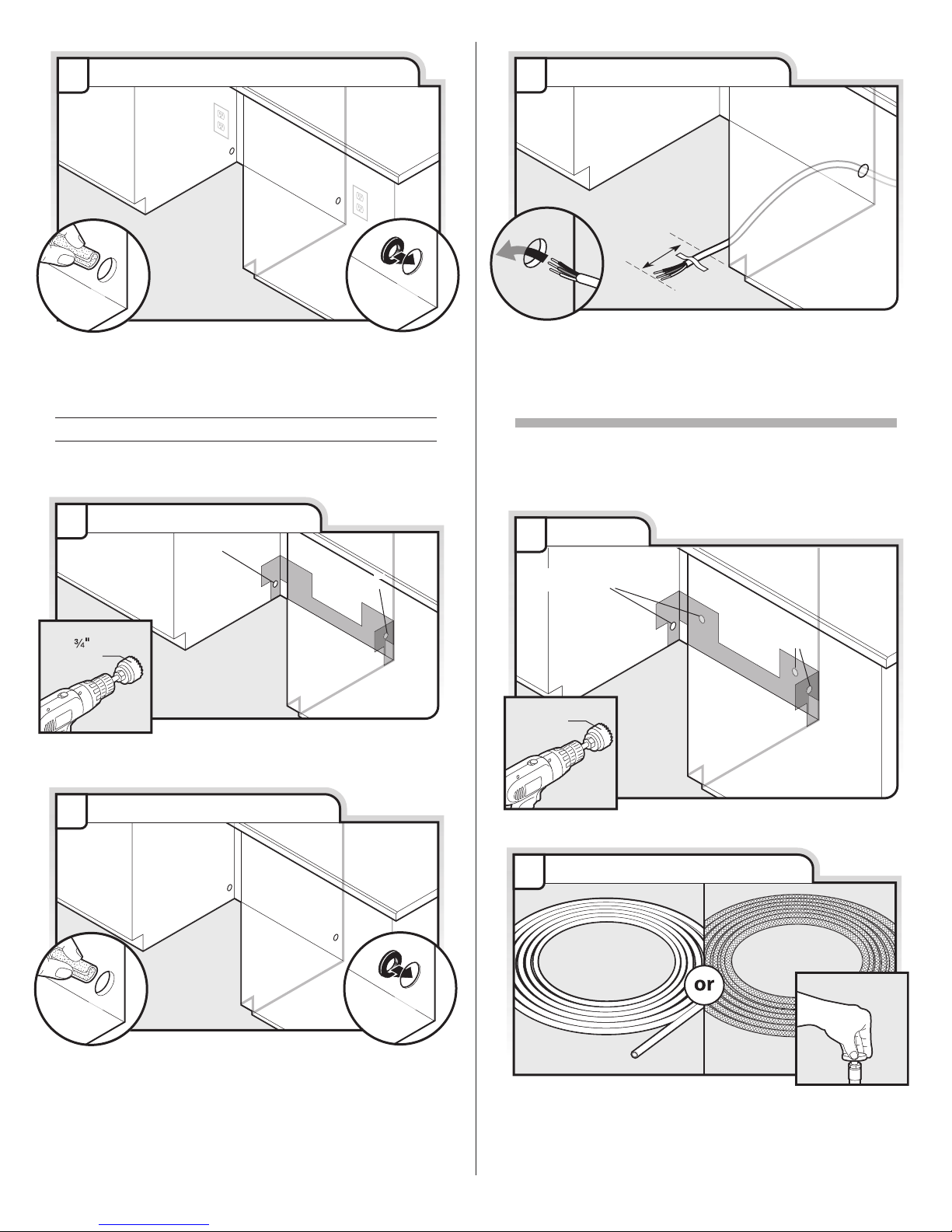 ¾"

or