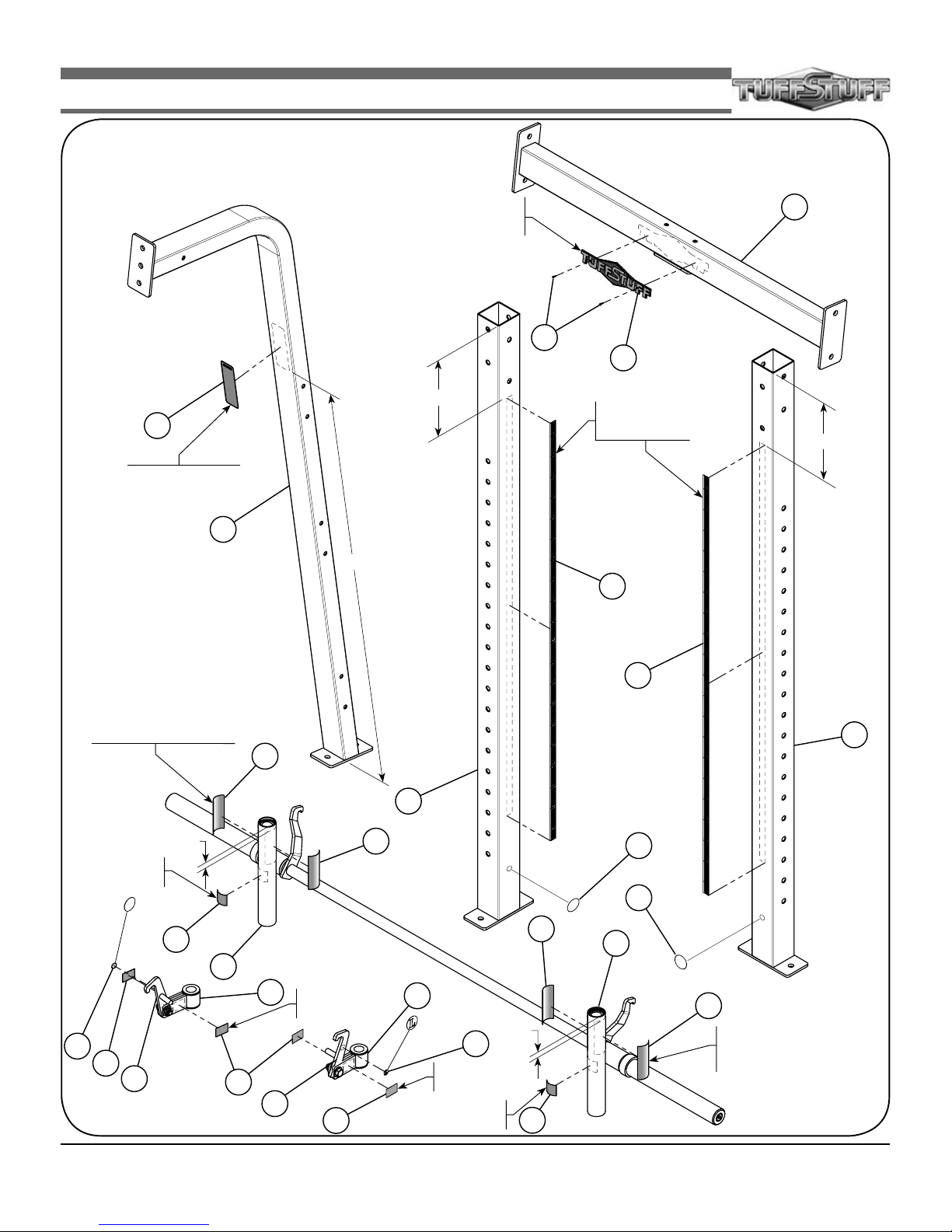 TUFFSTUFF

TUFFSTUFF