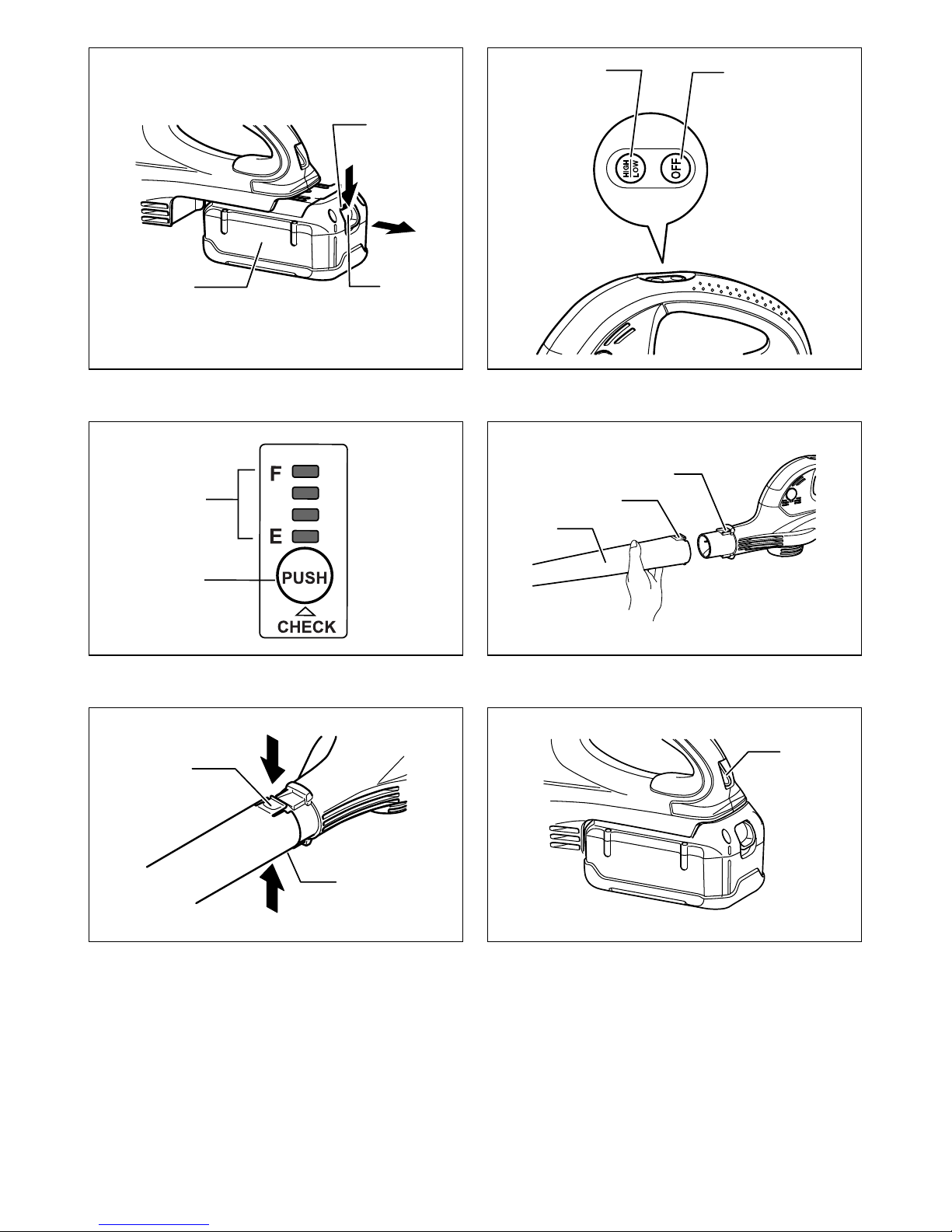 HIGH
LOW
OFF

F
E
PUSH
CHECK