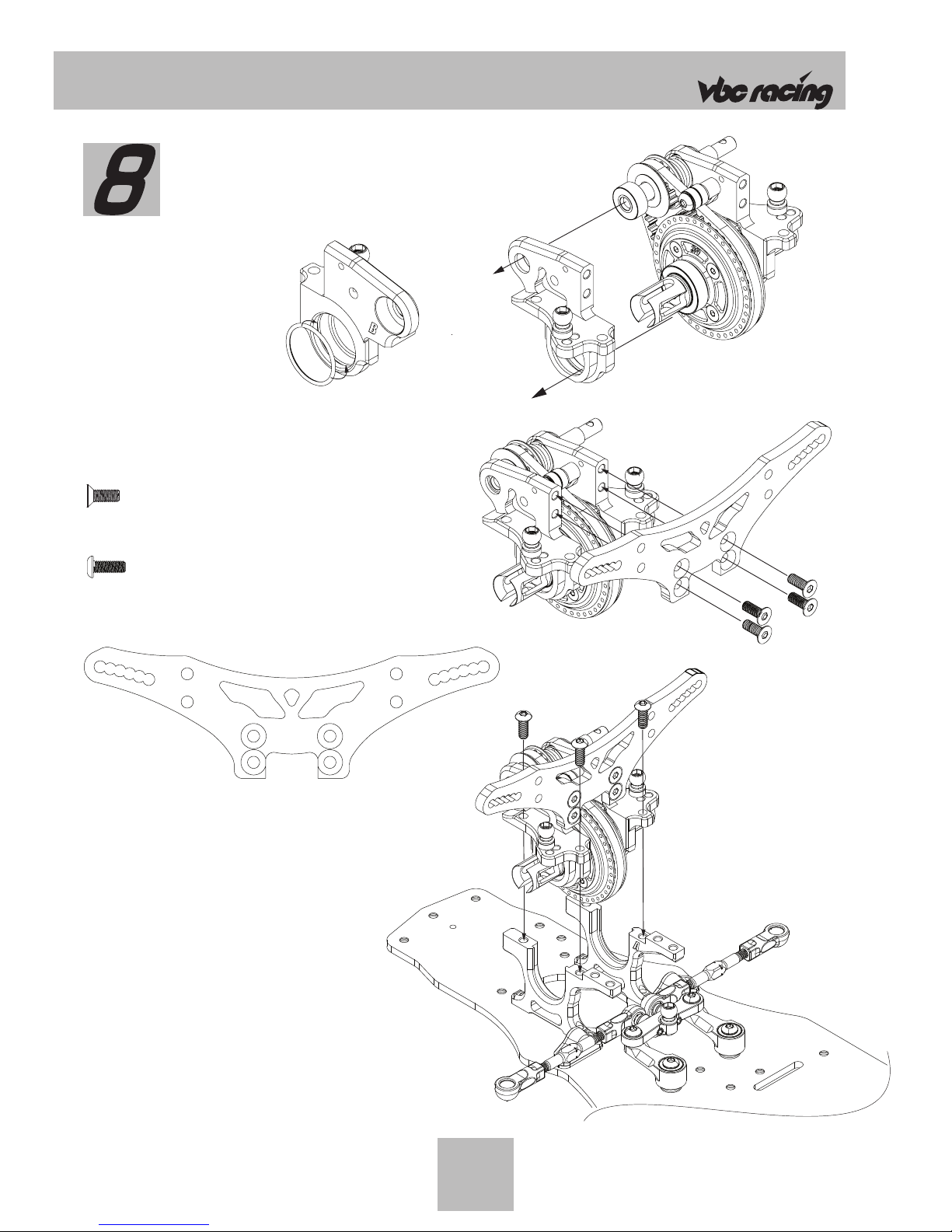 vbc racing

8