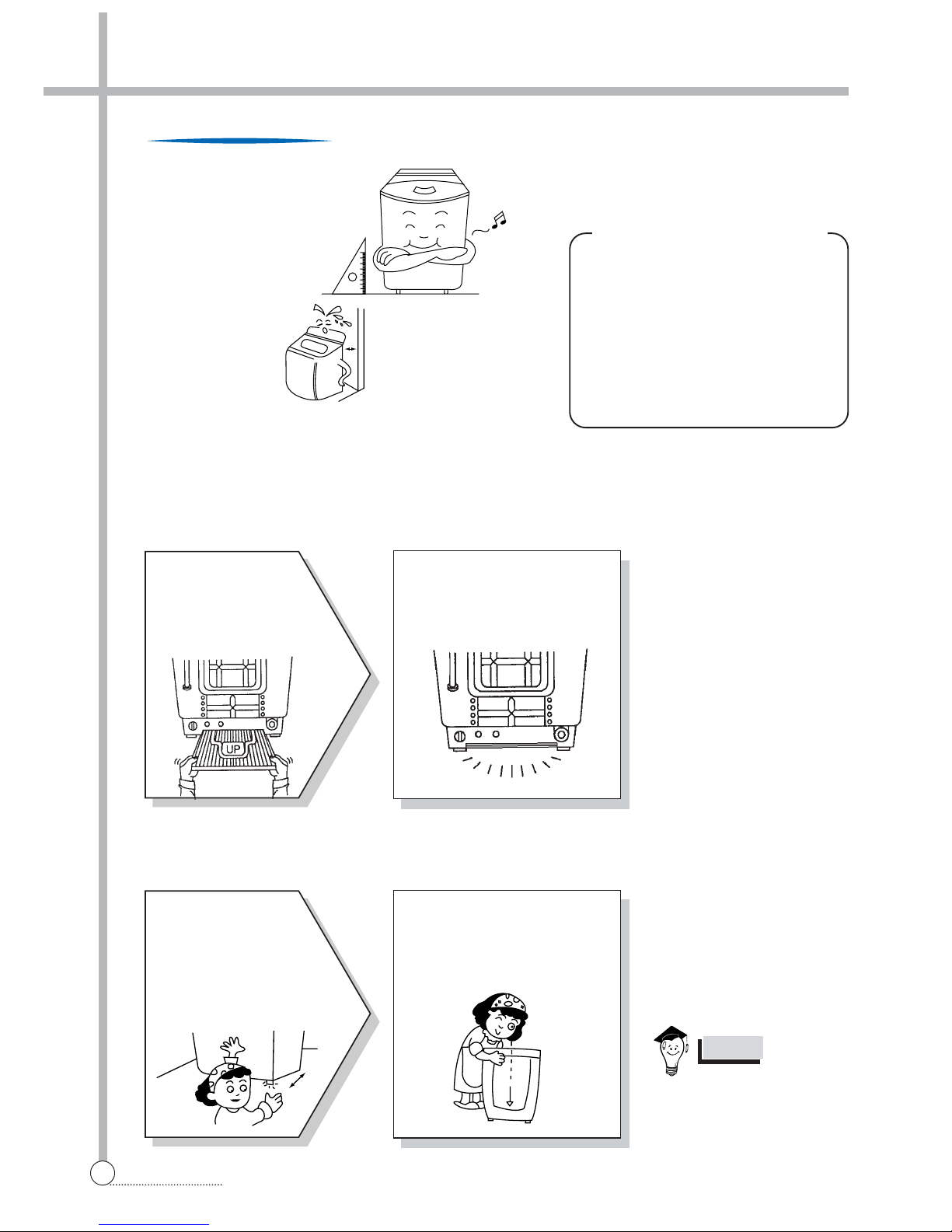 UP