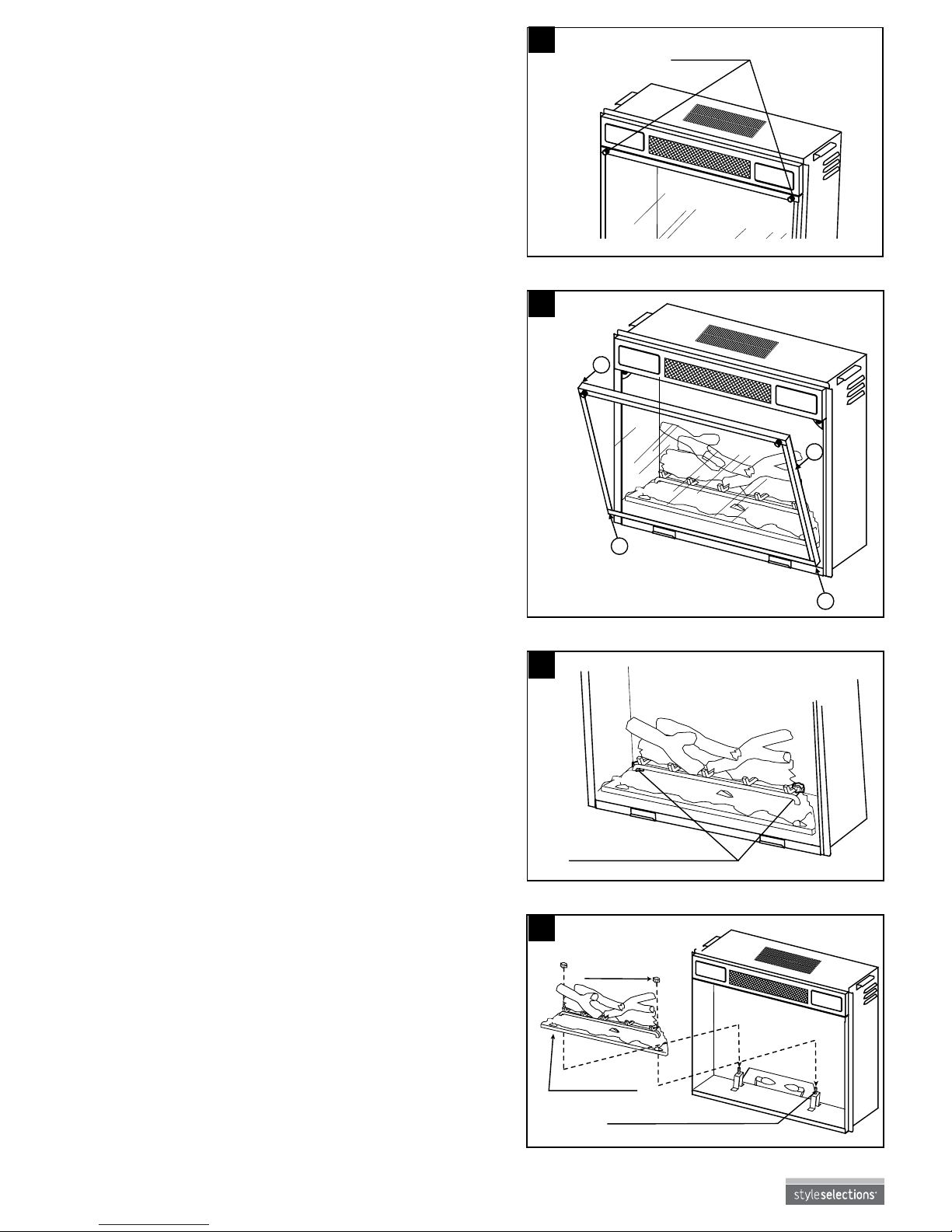 styleselections