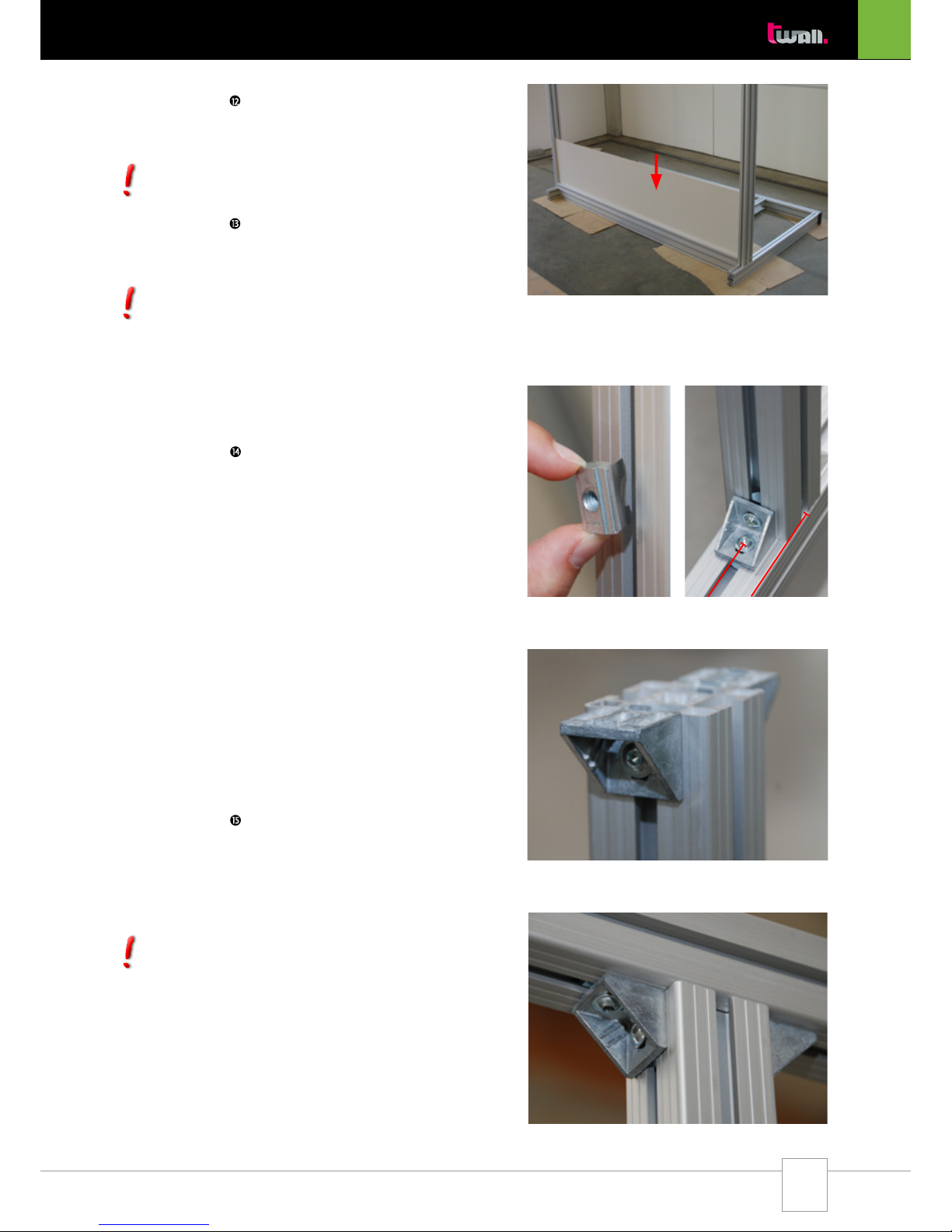 twall.

⓬

!

⓭

!

⓮

⓯

!