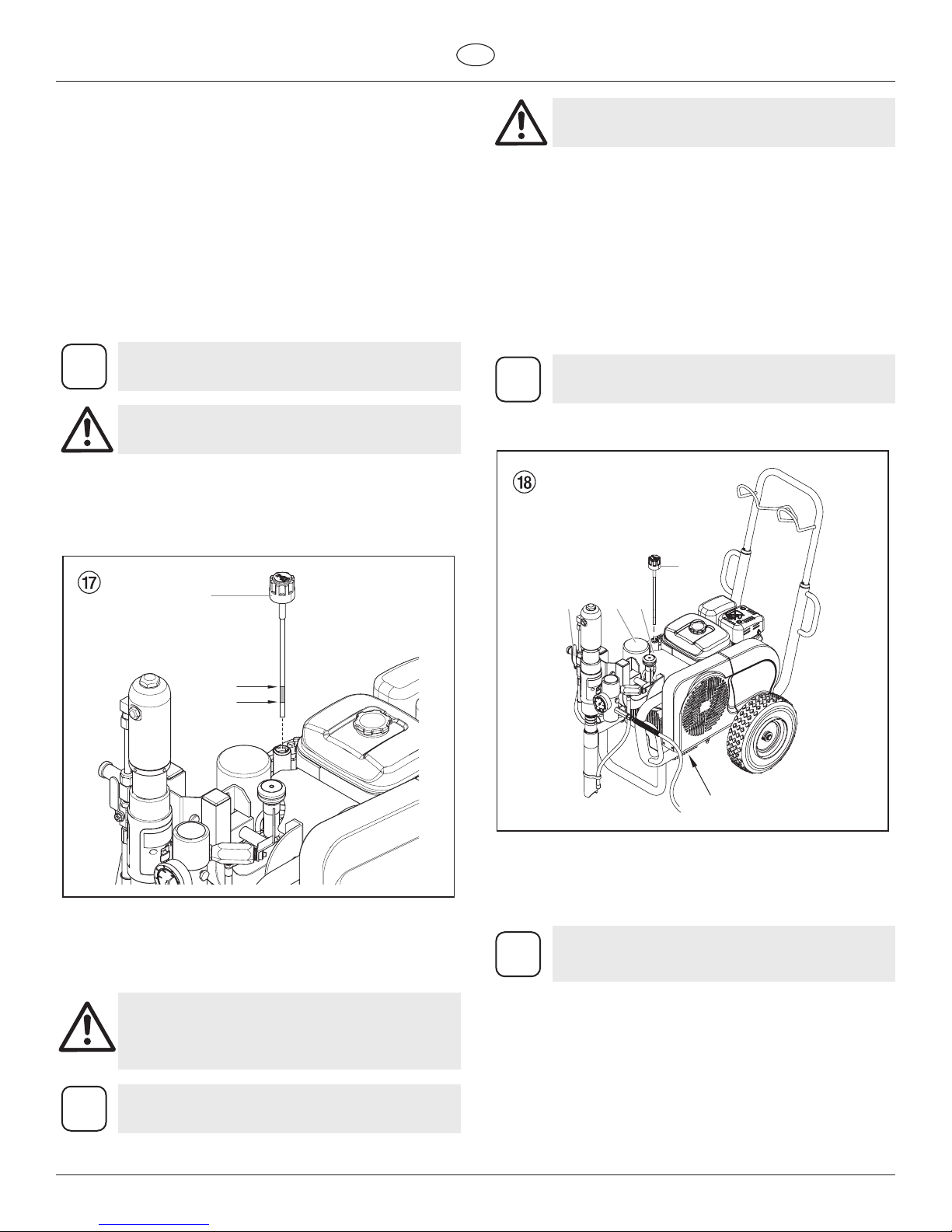 ⑰

⑱