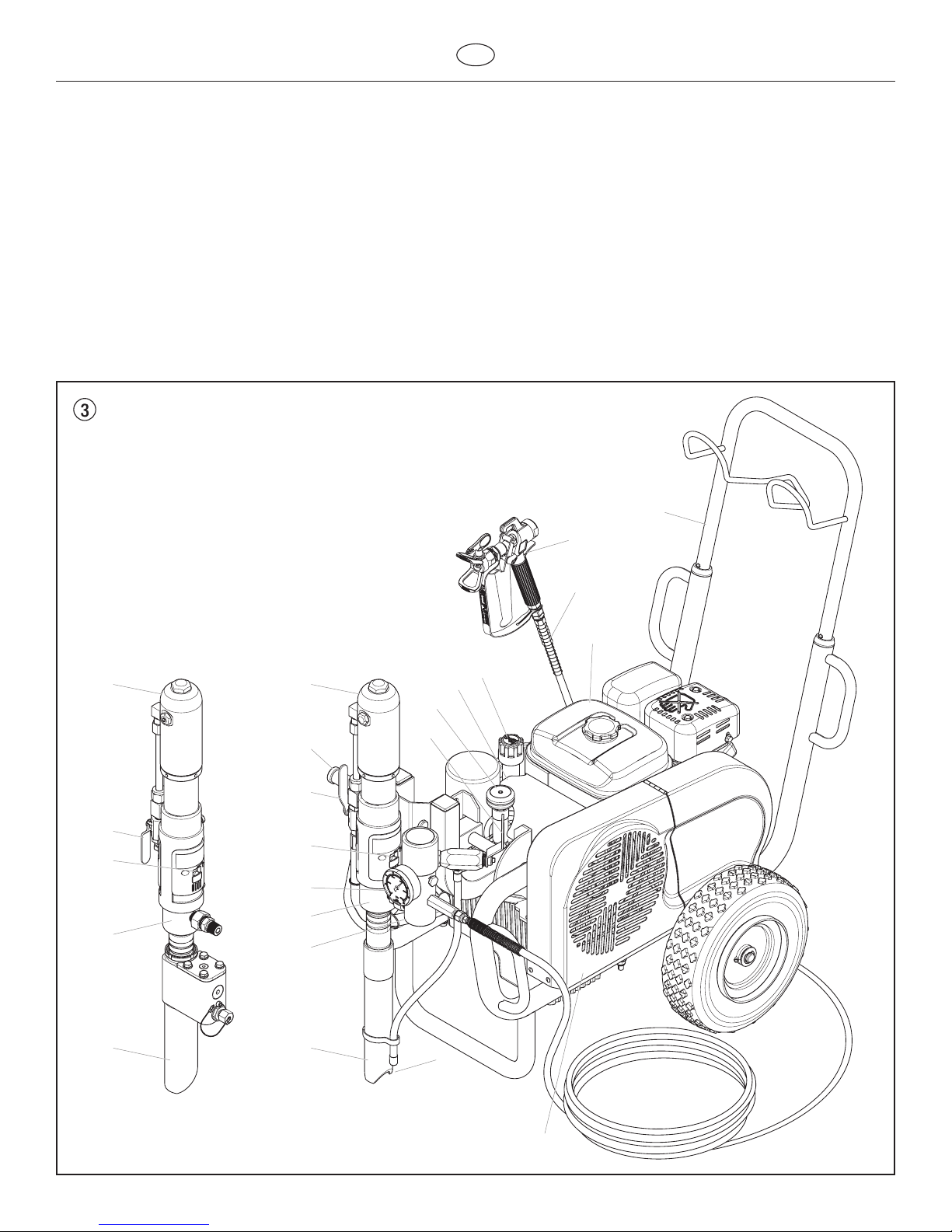 3