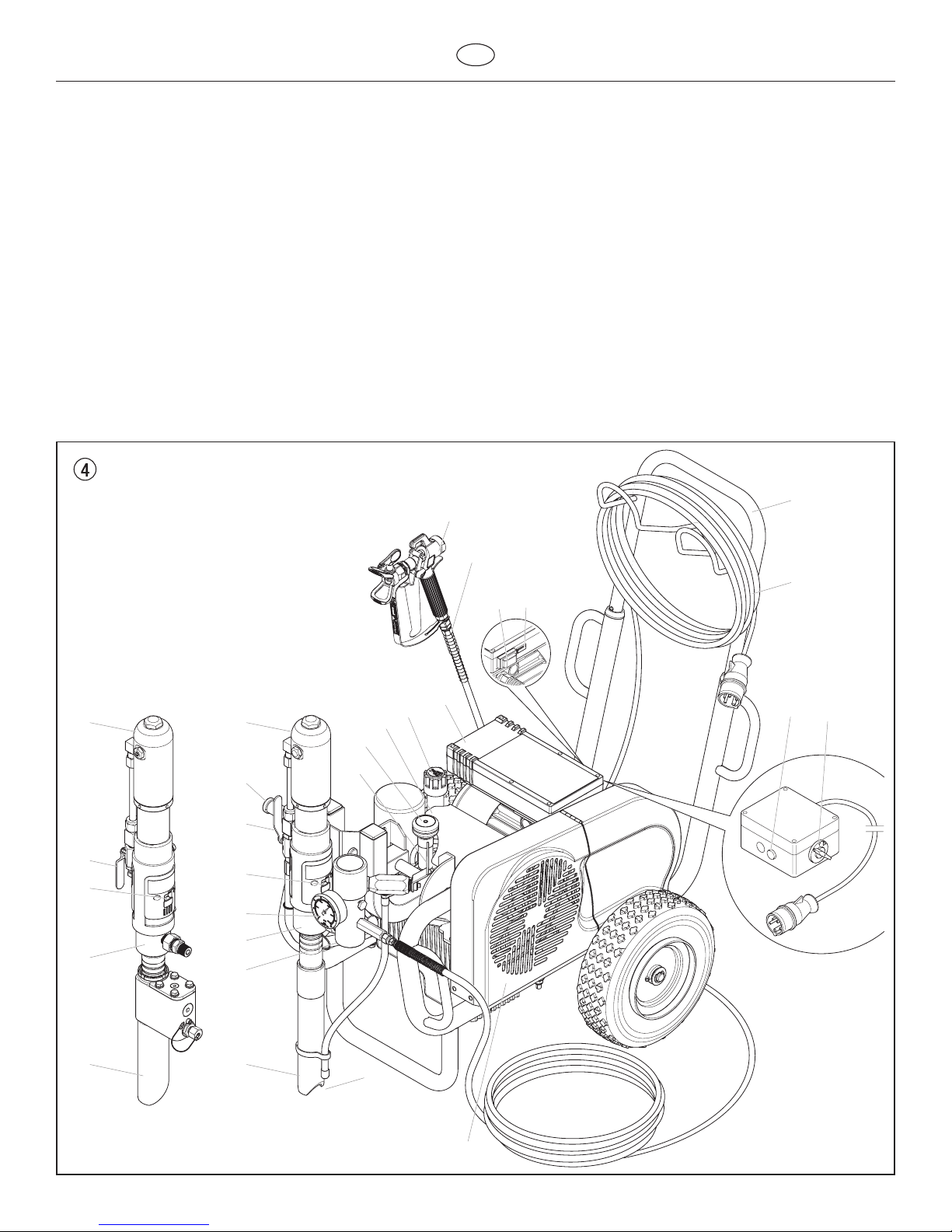 ④